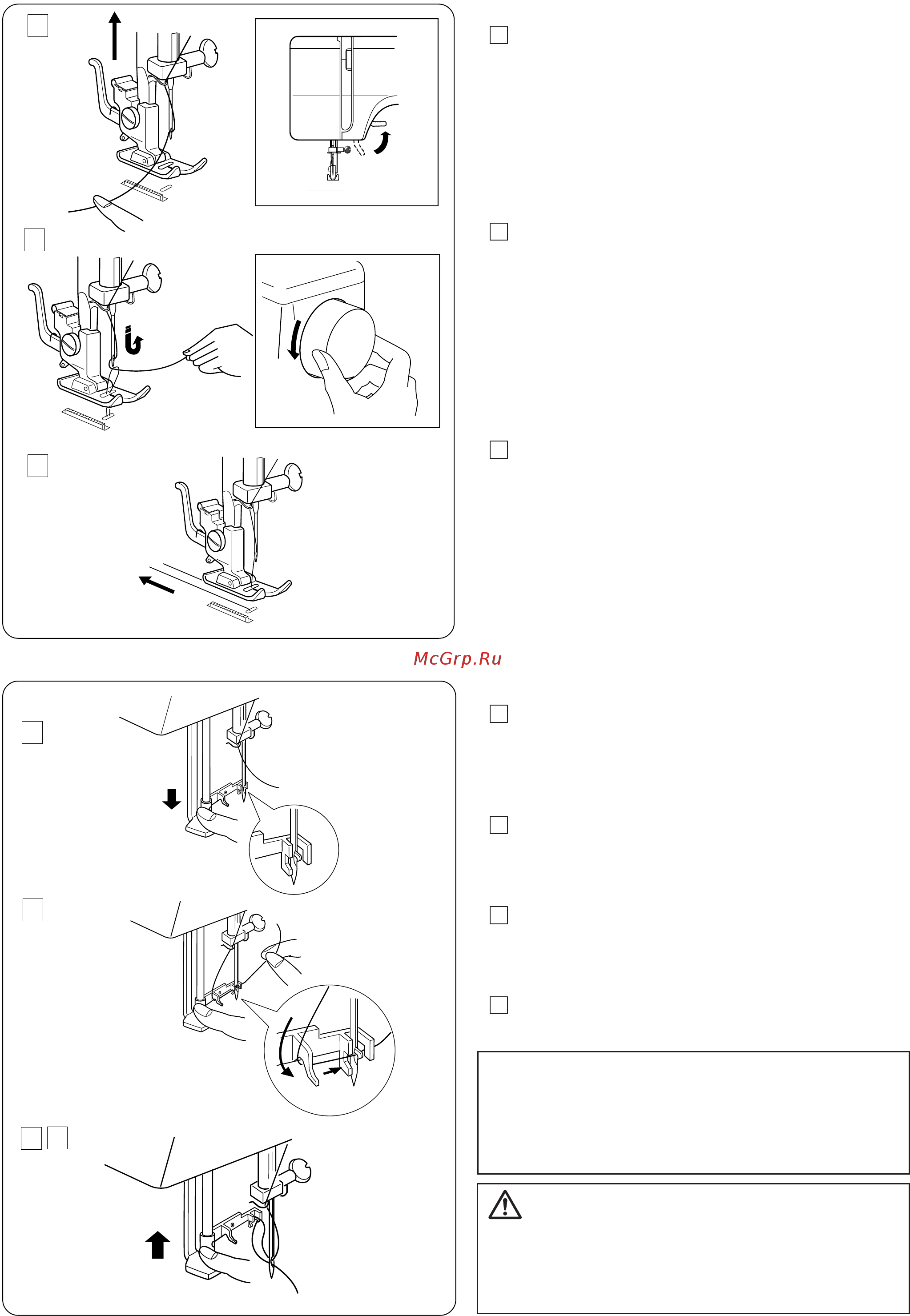 McGrp.Ru