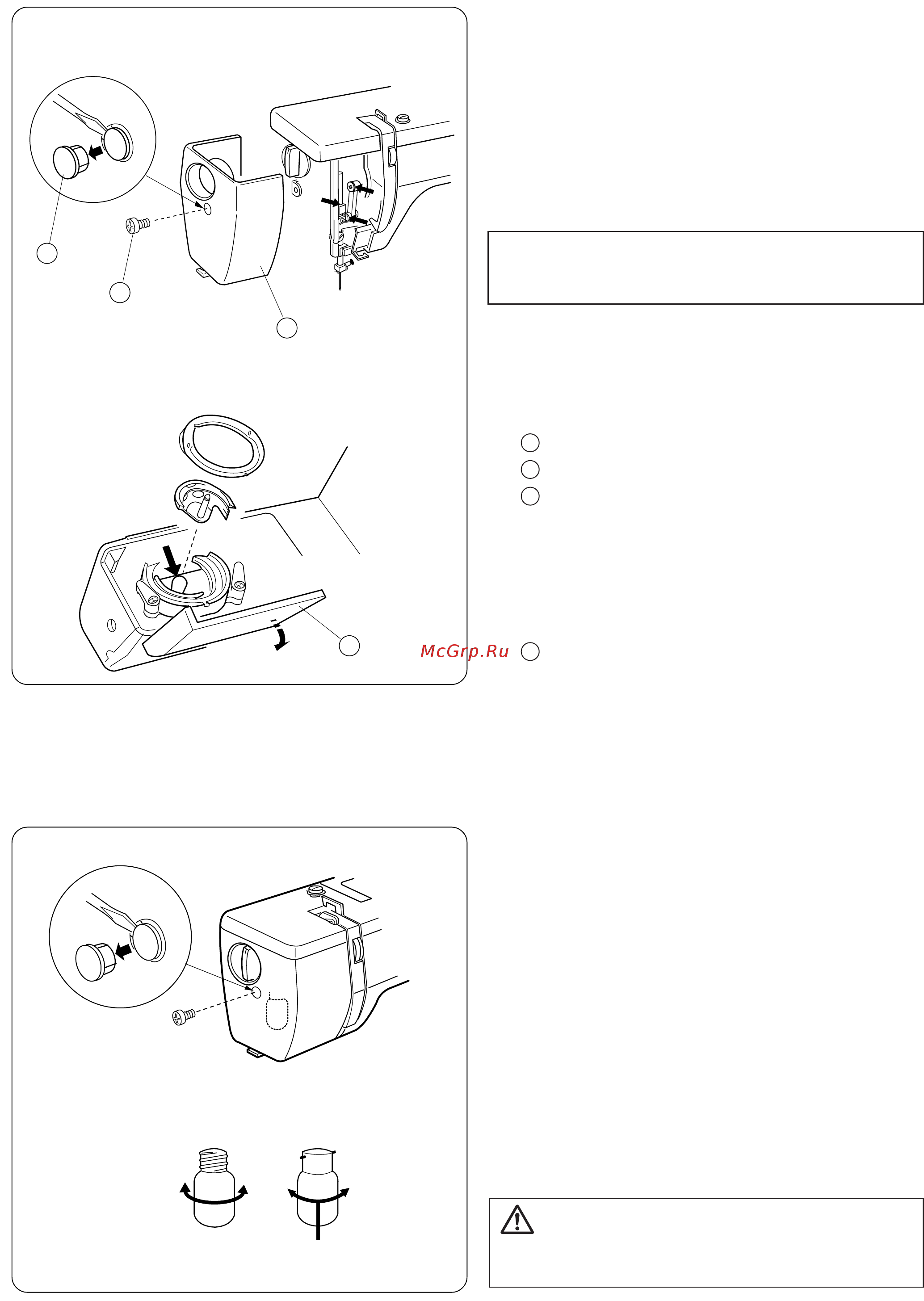 McGrp.Ru