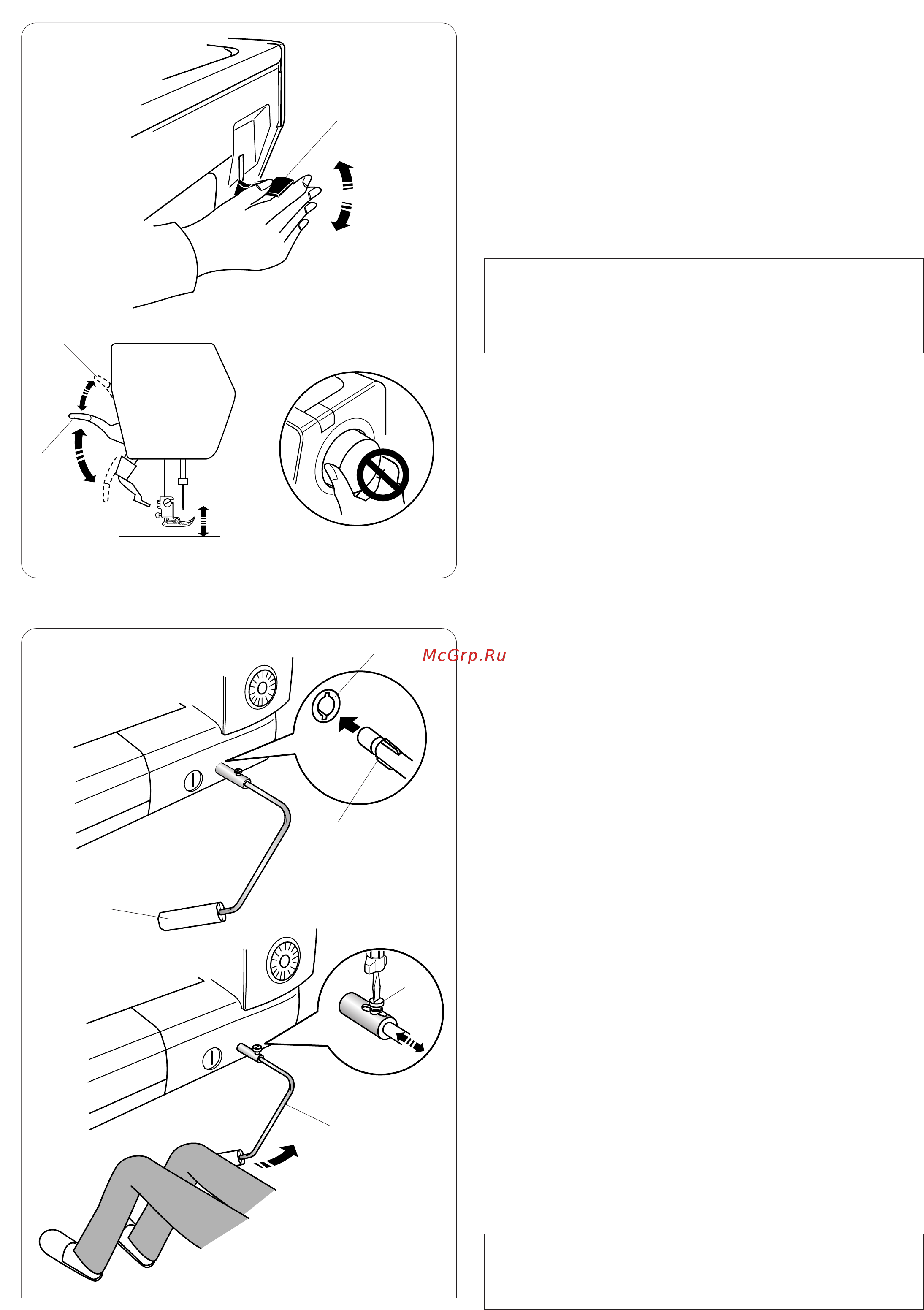 McGrp.Ru