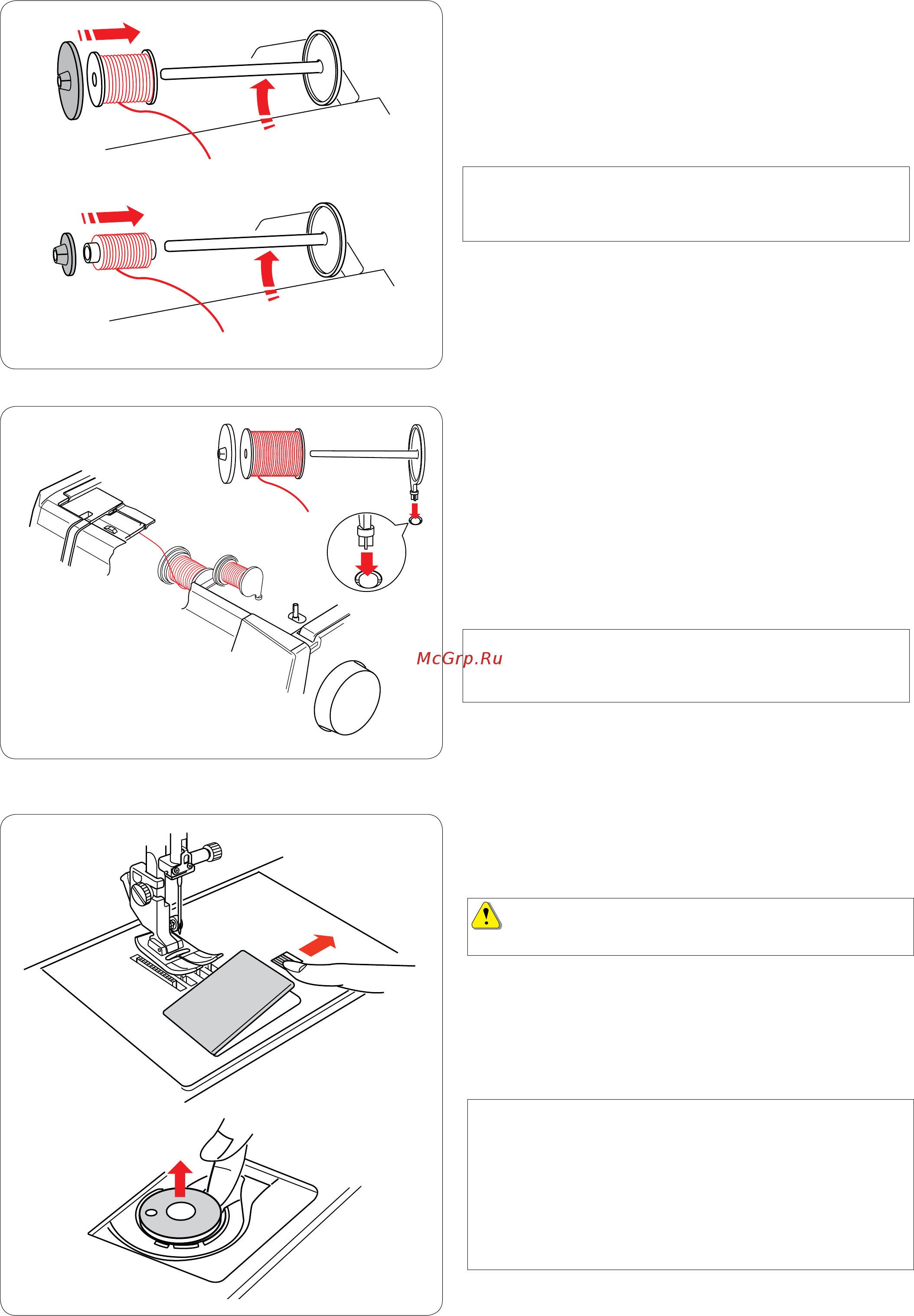 McGrp.Ru