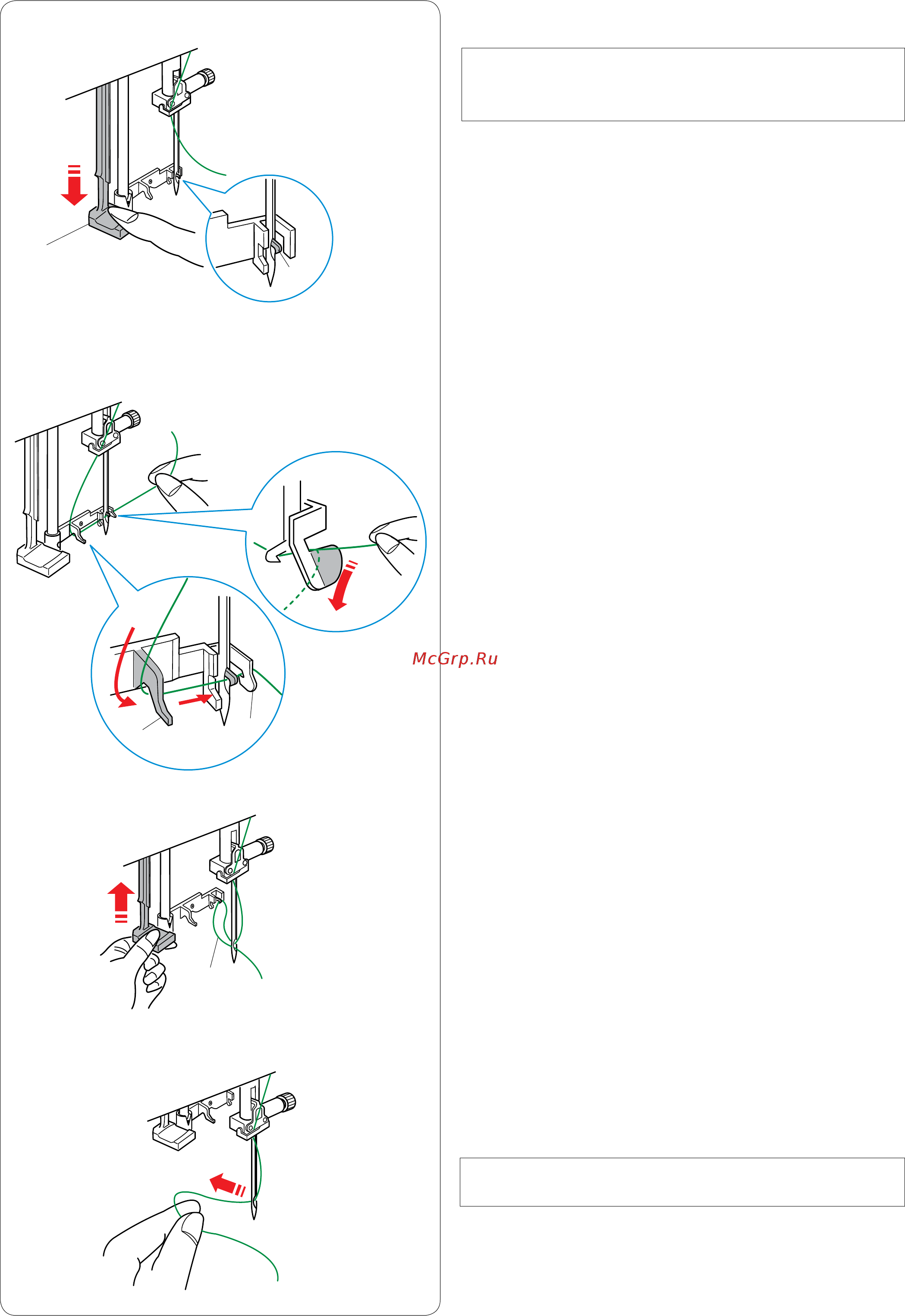 McGrp.Ru