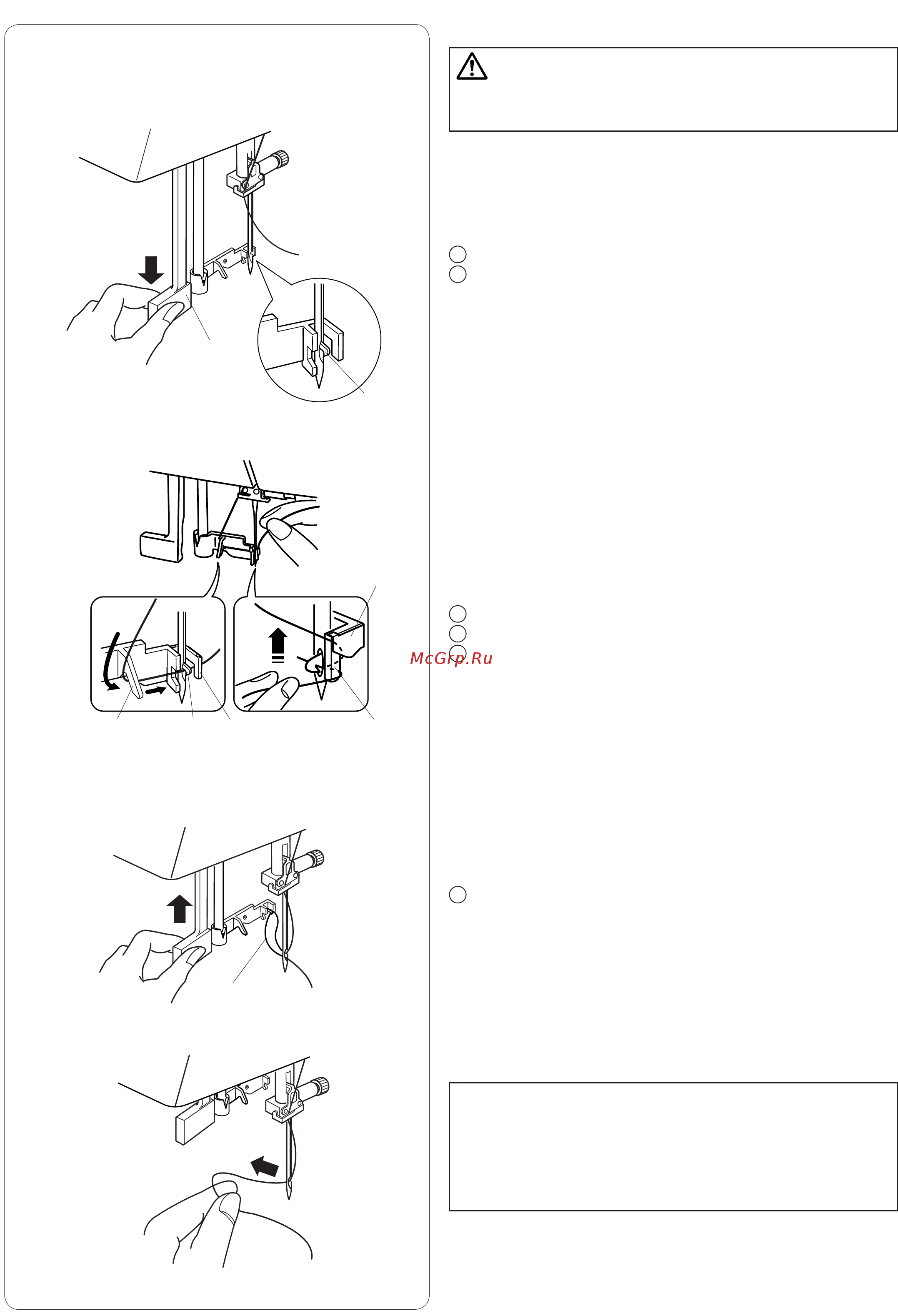 McGrp.Ru