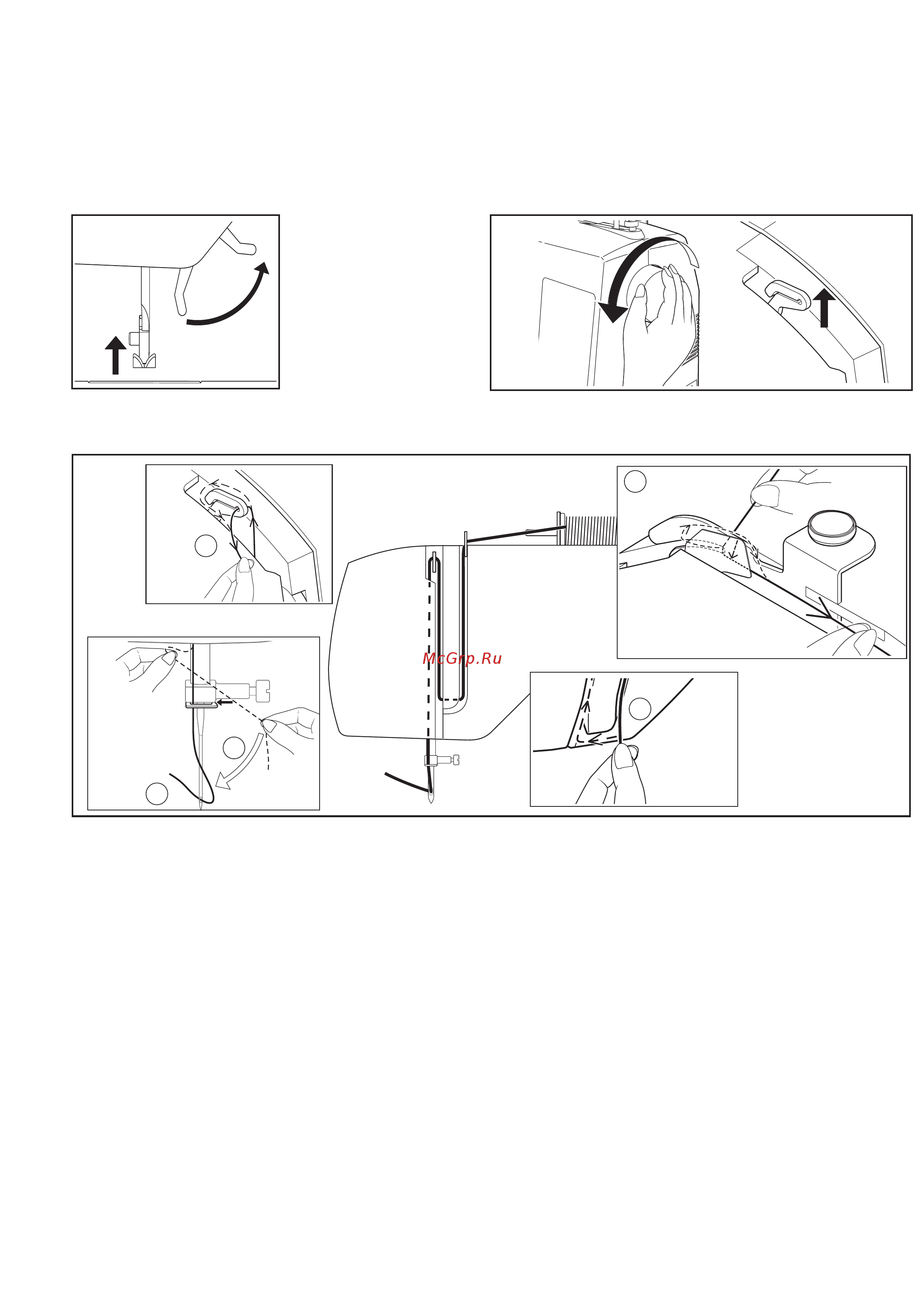 McGrp.Ru