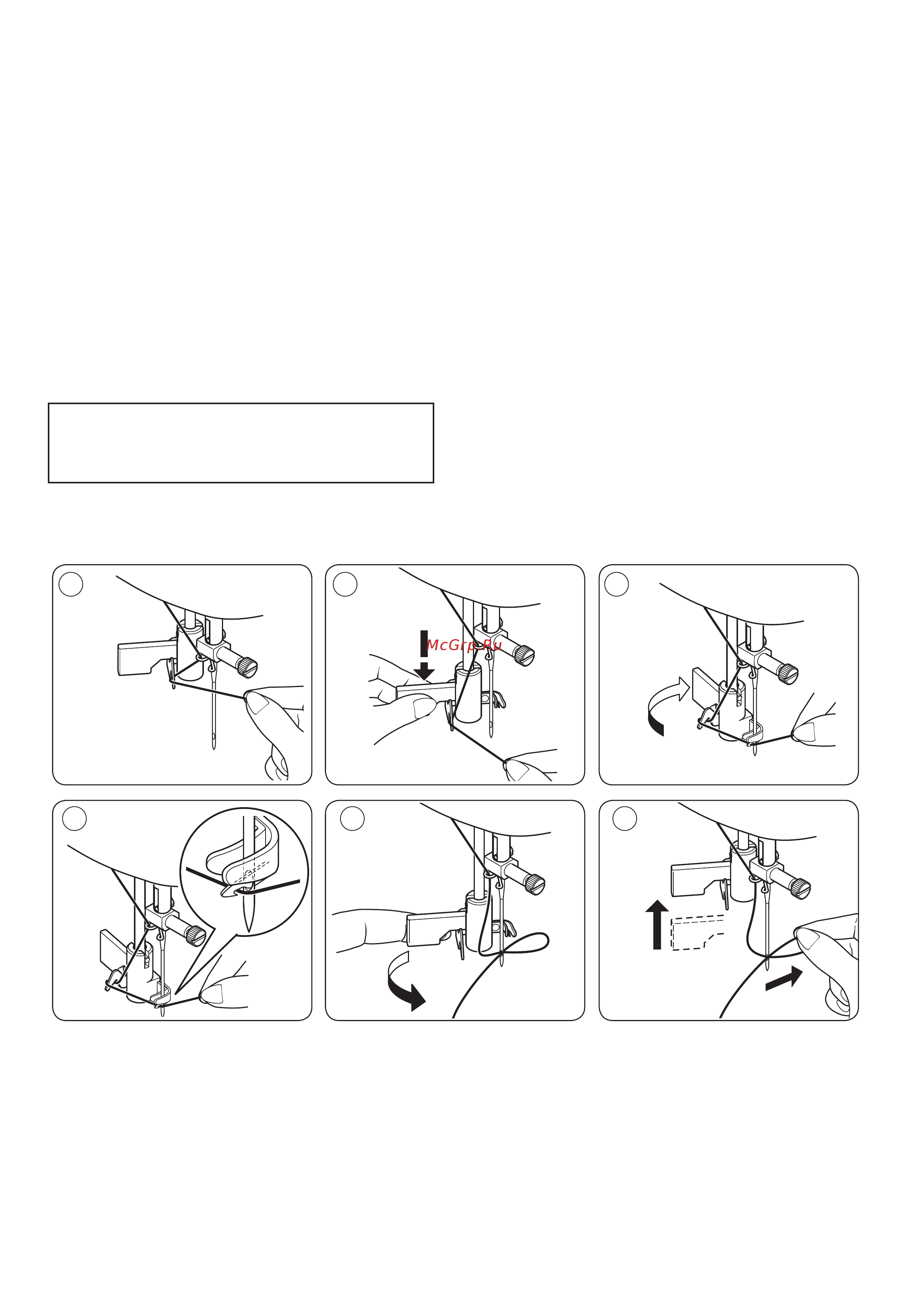 McGrp.Ru