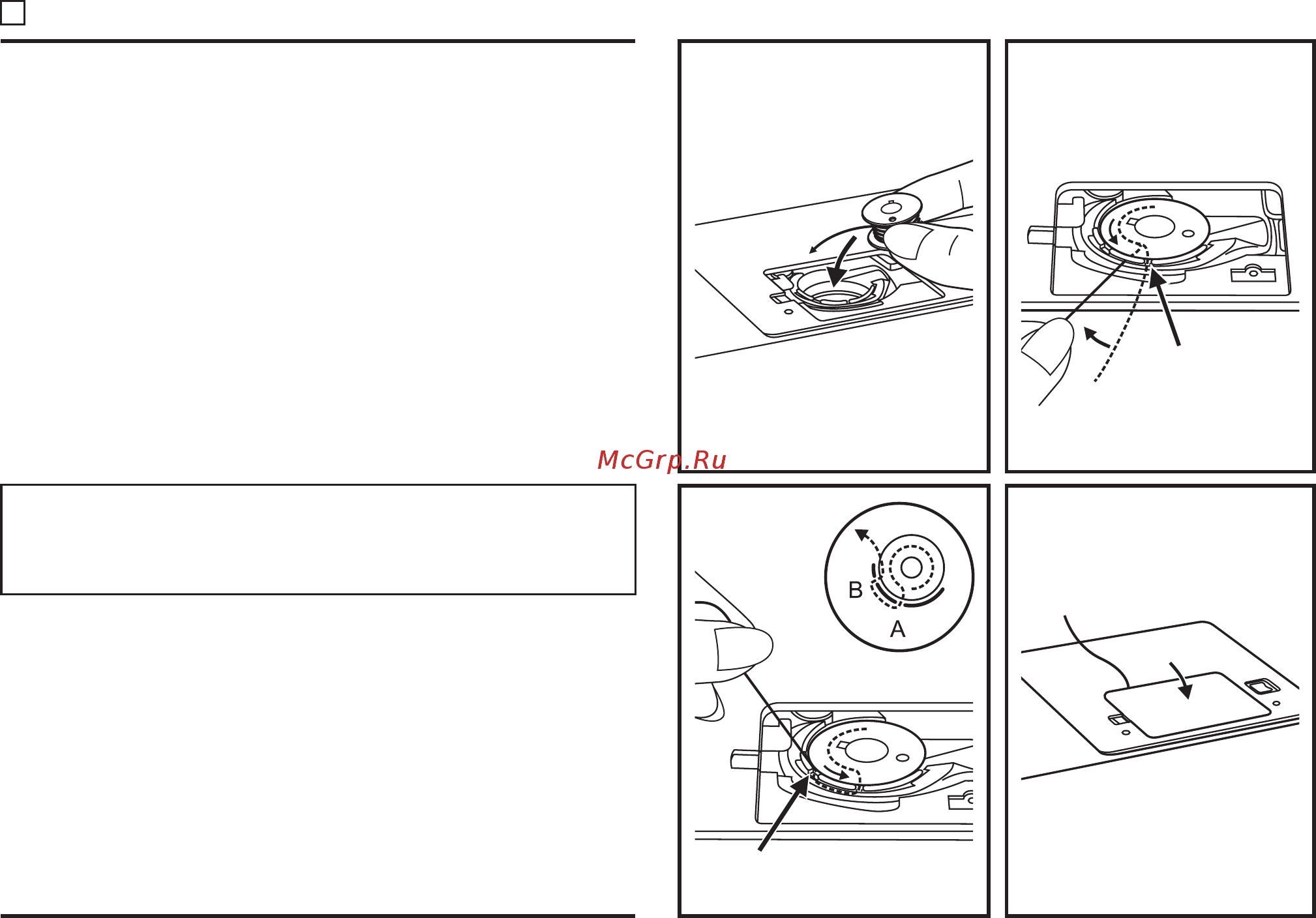 McGrp.Ru

B

A