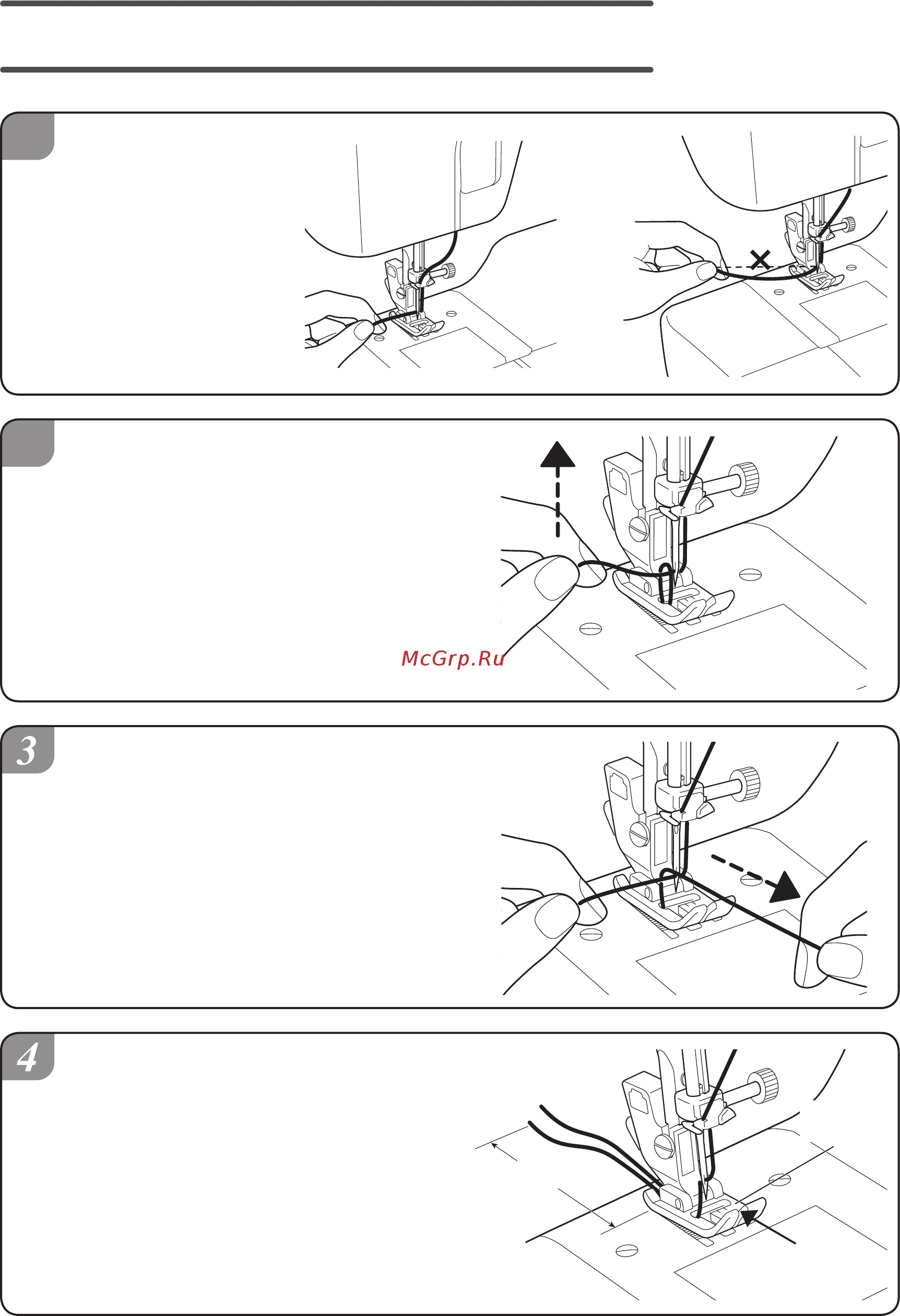 McGrp.Ru

3

4