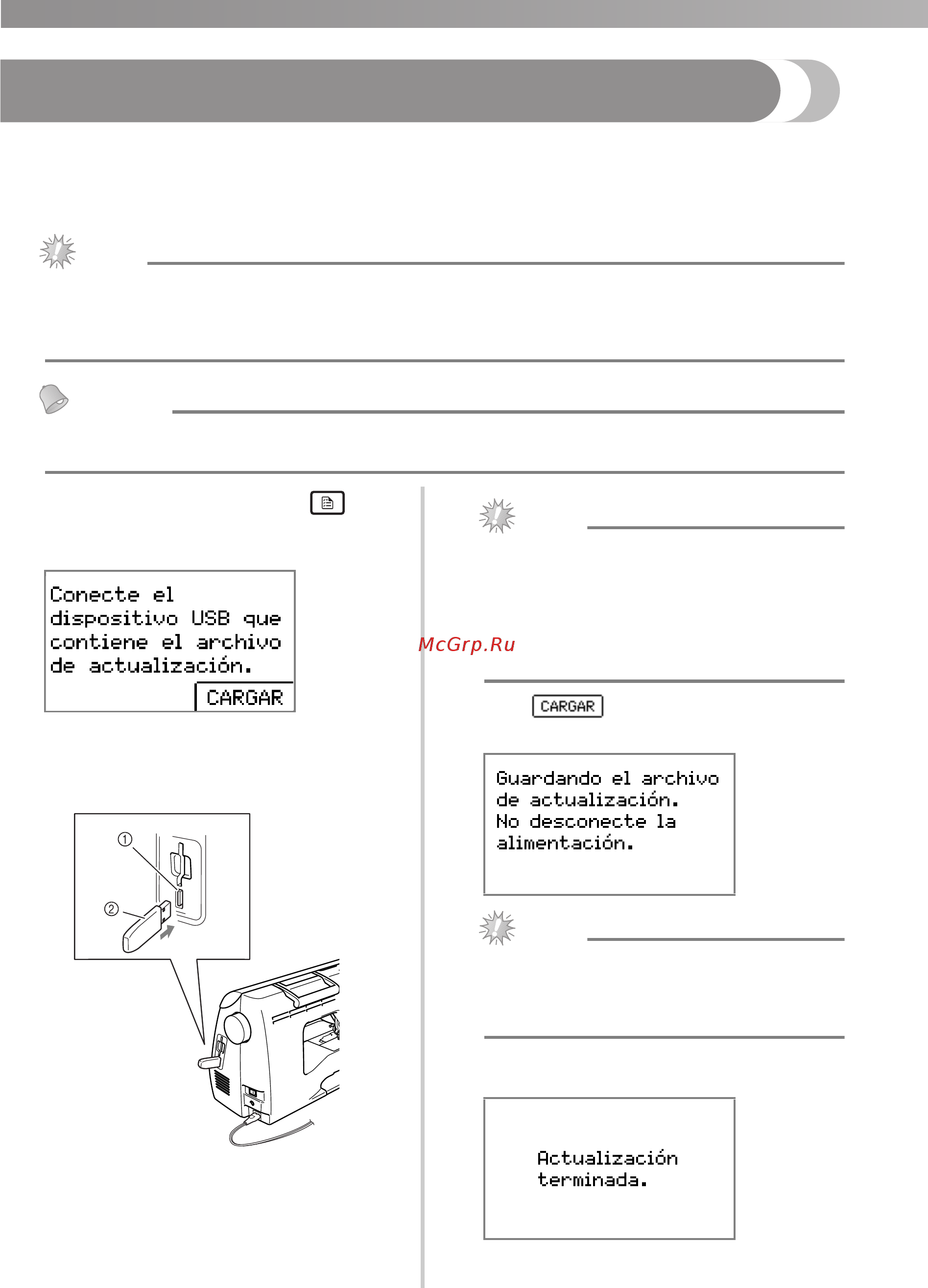 Conecte el dispositivo USB que contiene el archivo de actualización.

CARGAR

①

②

McGrp.Ru

CARGAR

Guardando el archivo de actualización. No desconecte la alimentación.

Actualización terminada.