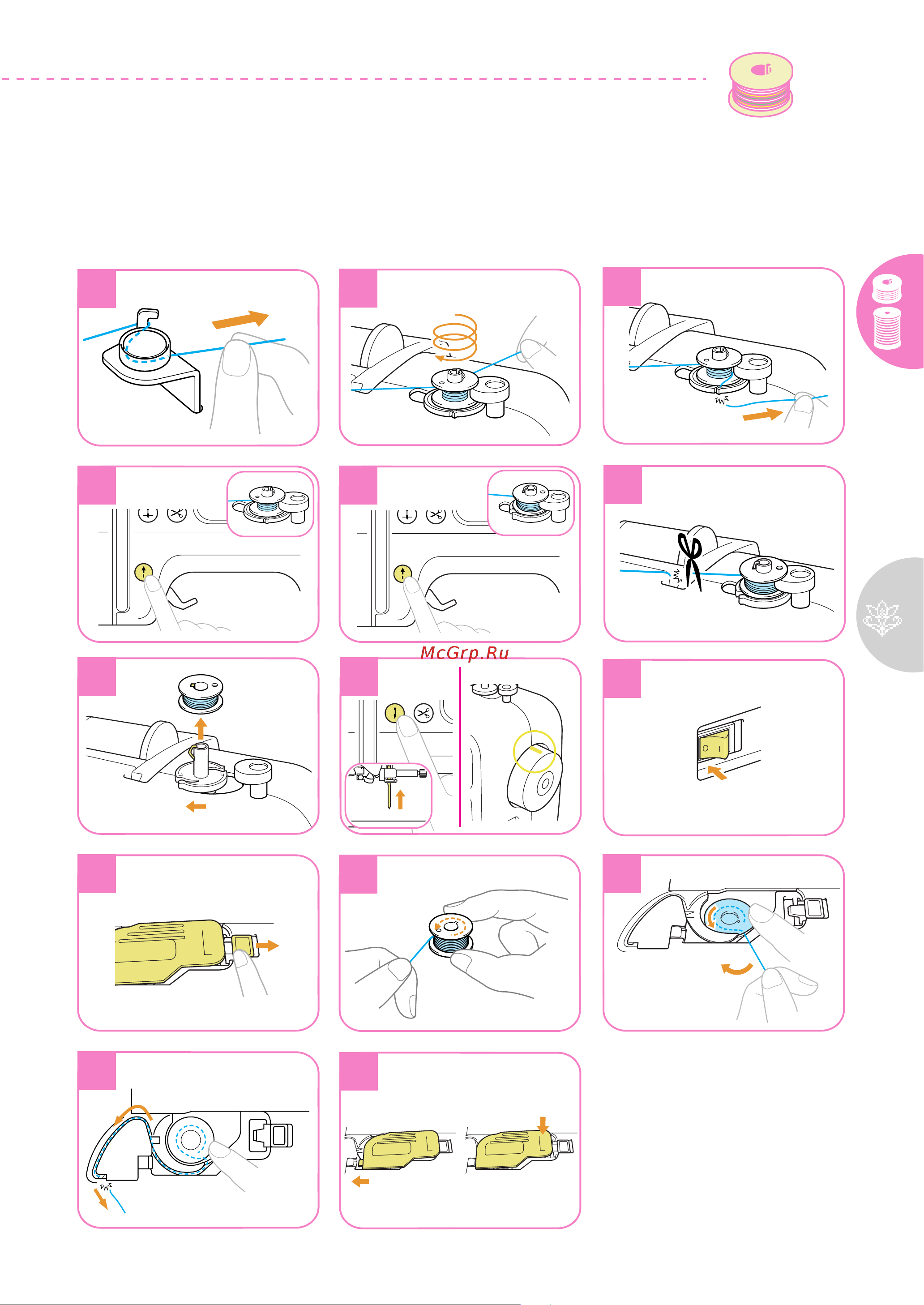 McGrp.Ru