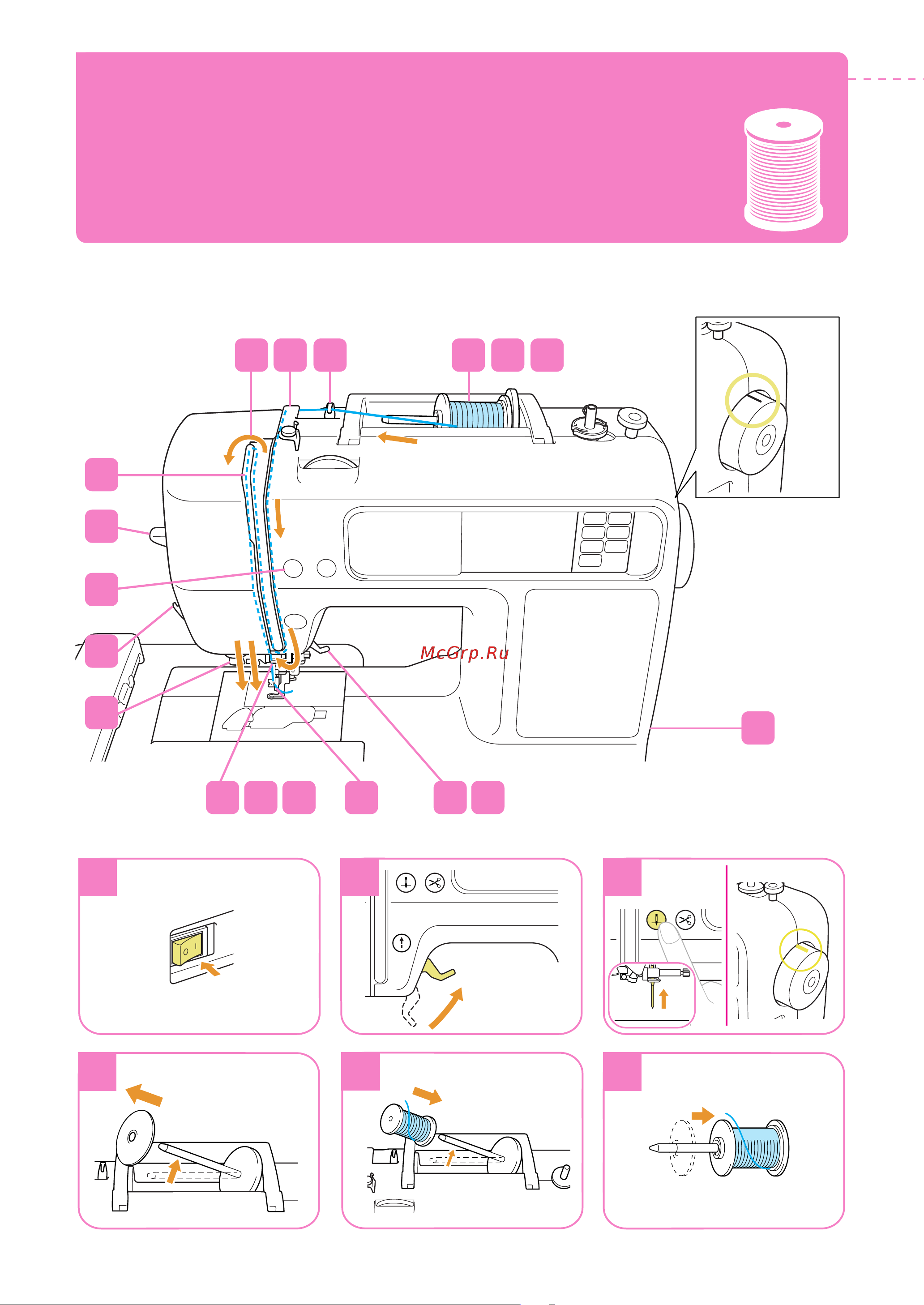 McGrp.Ru