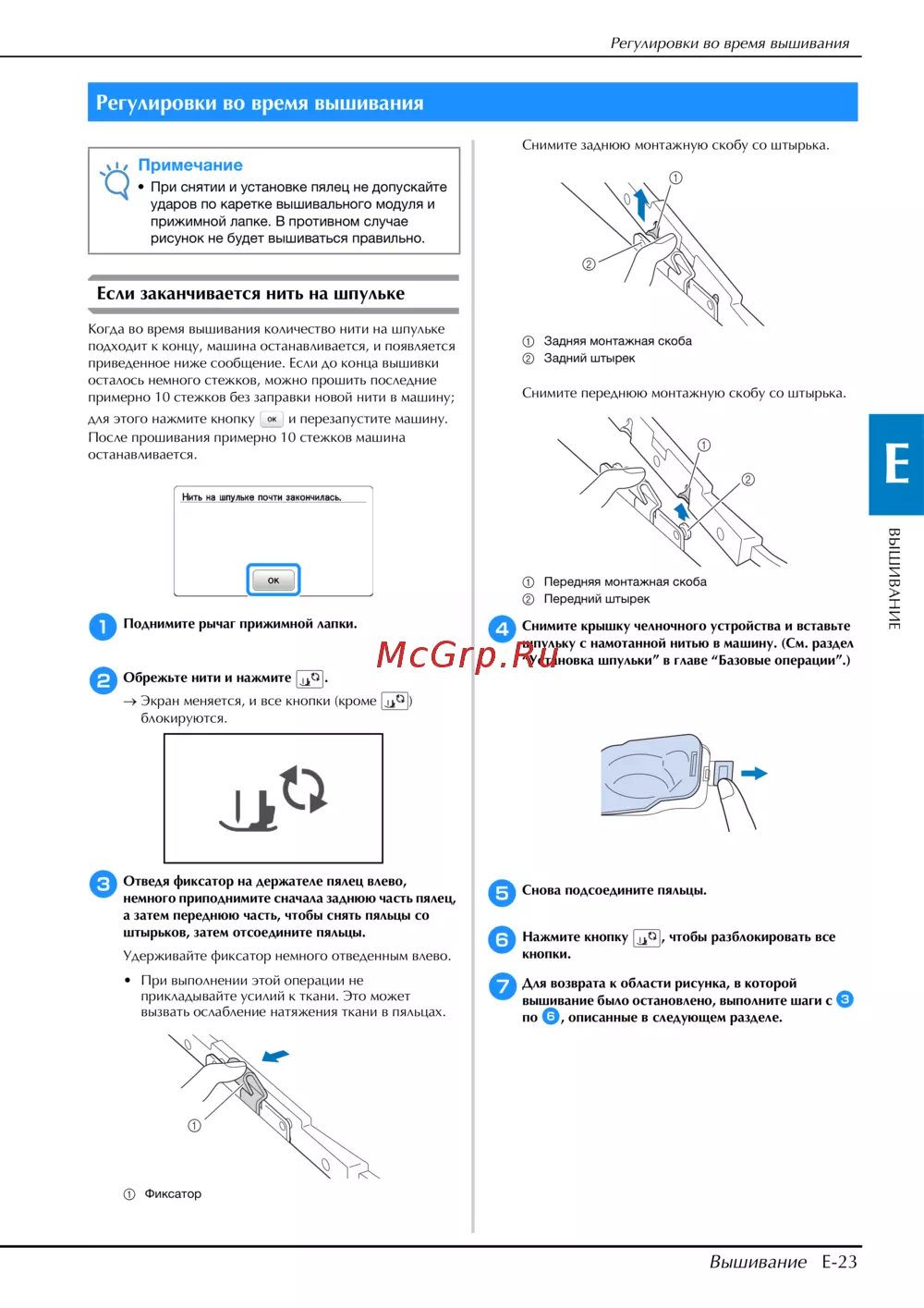 Регулировки во время вышивания

Регулировки во время вышивания

Примечание

• При снятии и установке пялец не допускайте ударов по каретке вышивального модуля и прижимной лапке. В противном случае рисунок не будет вышиваться правильно.

Если заканчивается нить на шпульке

Когда во время вышивания количество нити на шпульке подходит к концу, машина останавливается, и появляется приведенное ниже сообщение. Если до конца вышивки осталось немного стежков, можно прошить последние примерно 10 стежков без заправки новой нити в машину; для этого нажмите кнопку OK и перезапустите машину. После прошивания примерно 10 стежков машина останавливается.

Нить на шпульке почти закончилась.

OK

1 Поднимите рычаг прижимной лапки.

2 Обрежьте нити и нажмите .

→ Экран меняется, и все кнопки (кроме ) блокируются.

3 Отведя фиксатор на держателе пялец влево, немного приподнимите сначала заднюю часть пялец, а затем переднюю часть, чтобы снять пяльцы со штырьков, затем отсоедините пяльцы.

Удерживайте фиксатор немного отведенным влево.

• При выполнении этой операции не прикладывайте усилий к ткани. Это может вызвать ослабление натяжения ткани в пяльцах.

①

① Фиксатор

Снимите заднюю монтажную скобу со штырька.

①

②

① Задняя монтажная скоба
② Задний штырек

Снимите переднюю монтажную скобу со штырька.

①

②

① Передняя монтажная скоба
② Передний штырек

4 Снимите крышку челночного устройства и вставьте шпульку с намотанной нитью в машину. (См. раздел "Установка шпульки" в главе "Базовые операции".)

McGrp.Ru

5 Снова подсоедините пяльцы.

6 Нажмите кнопку , чтобы разблокировать все кнопки.

7 Для возврата к области рисунка, в которой вышивание было остановлено, выполните шаги с 3 по 6, описанные в следующем разделе.

E

ВЫШИВАНИЕ

Вышивание E-23