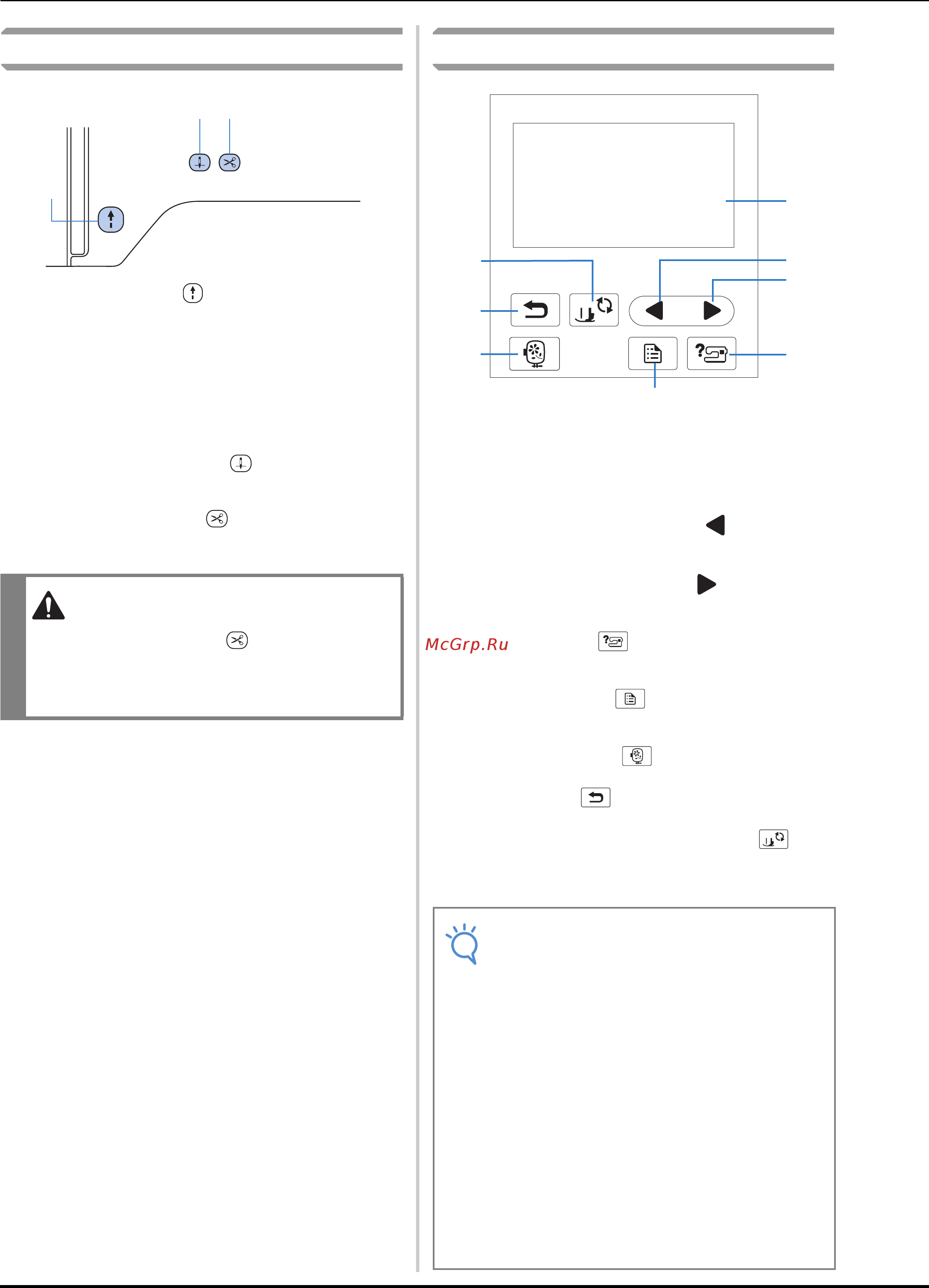 McGrp.Ru