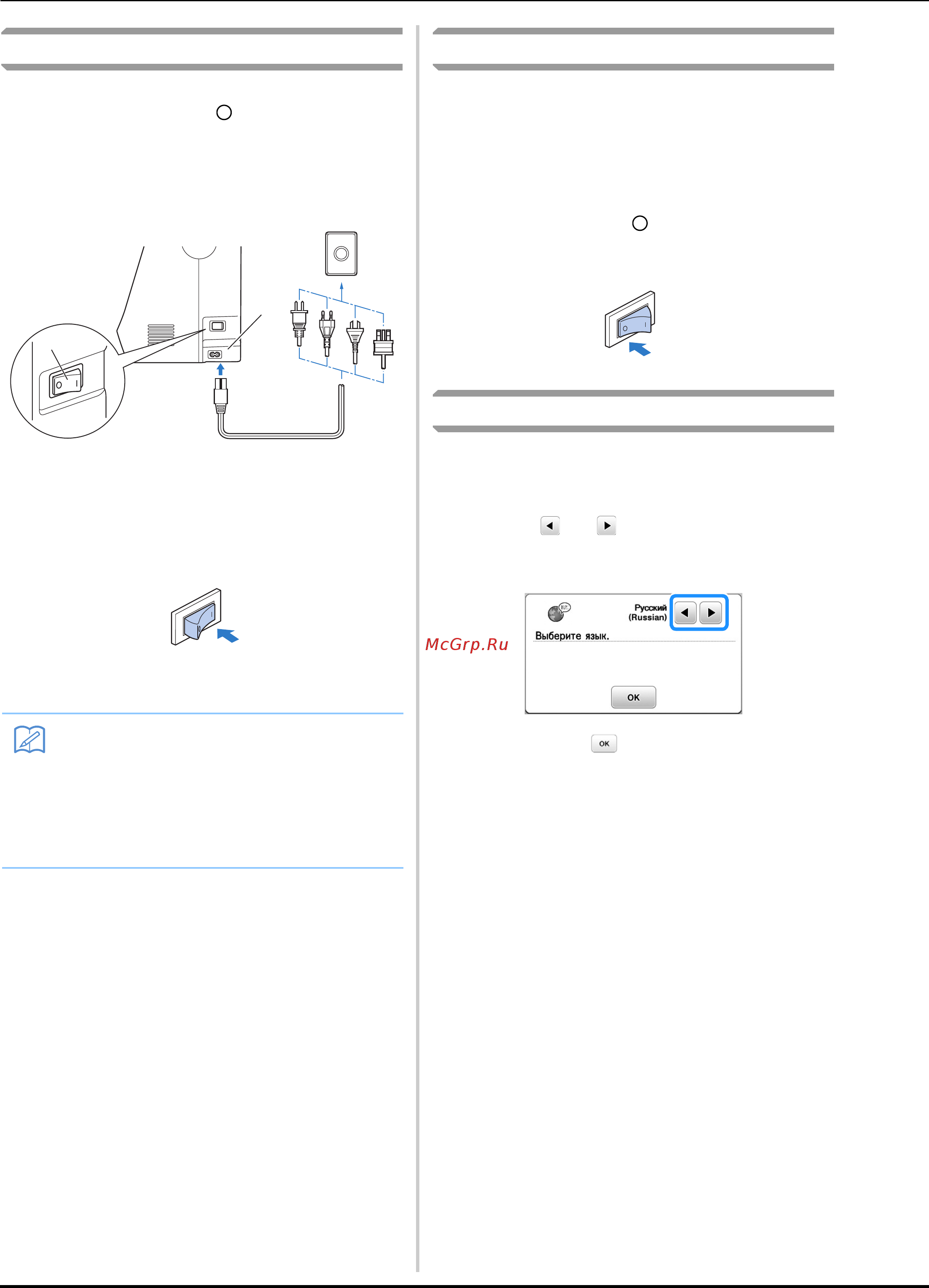 McGrp.Ru

Русский (Russian)

Выберите язык.

OK

OK