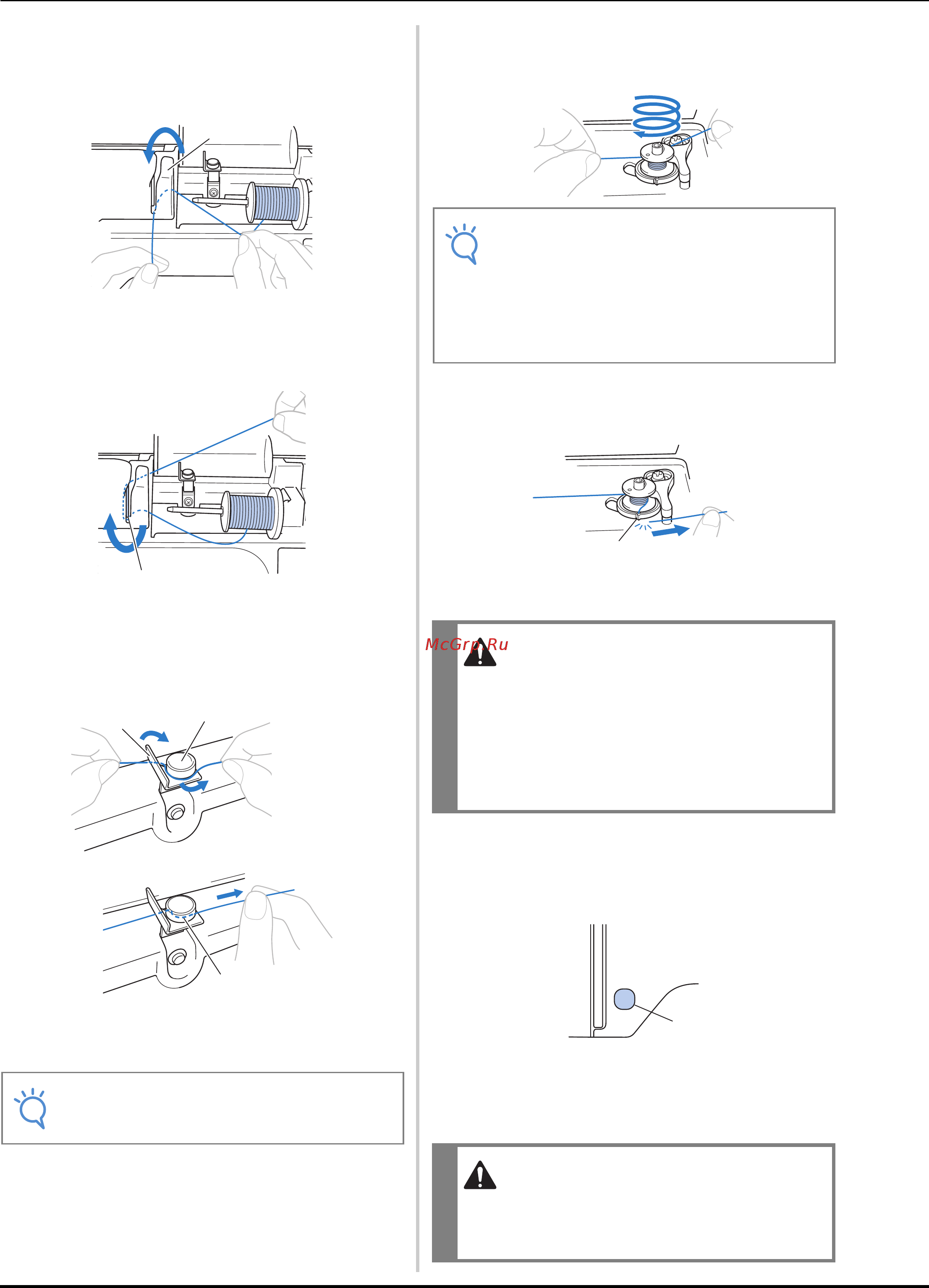 McGrp.Ru