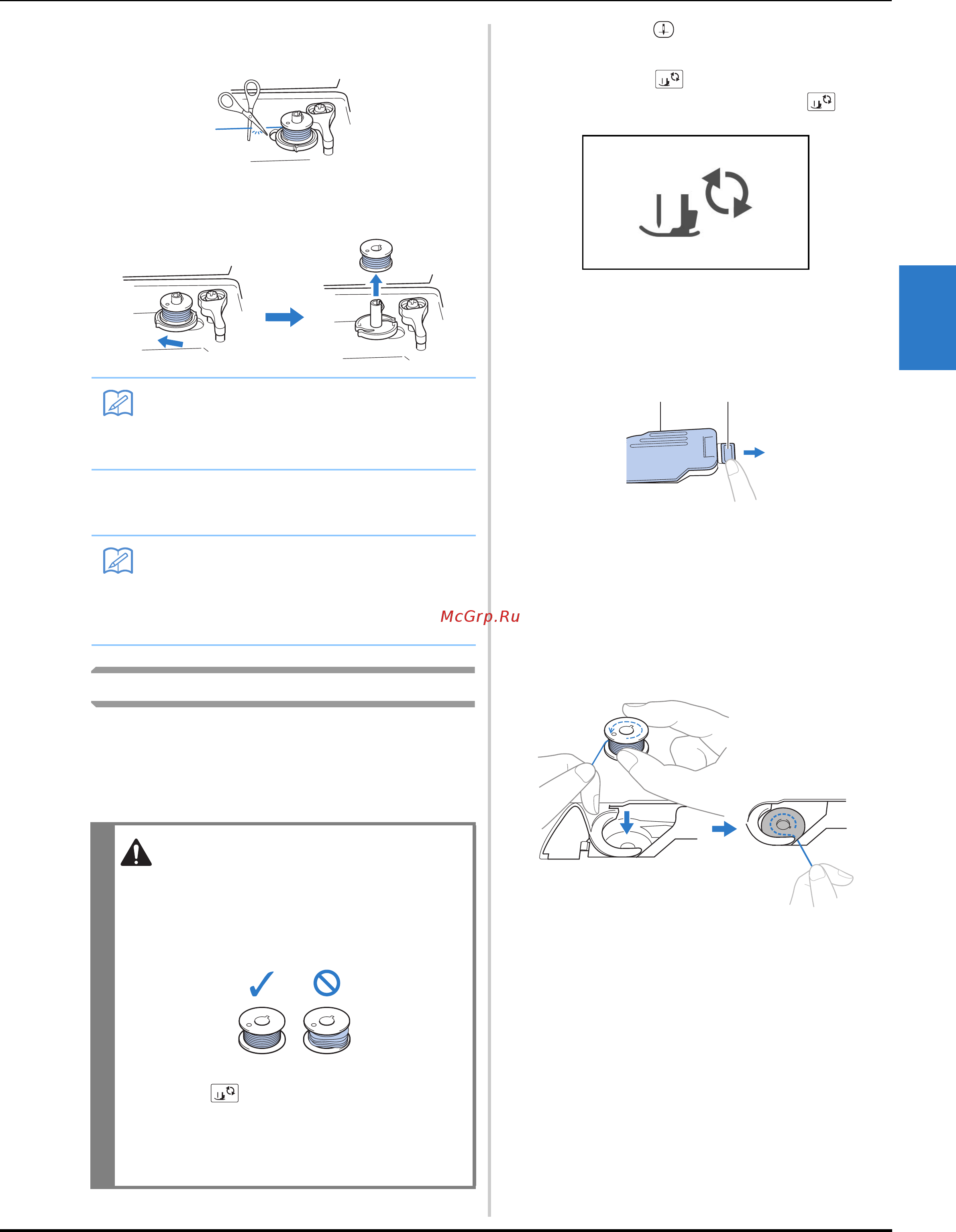 McGrp.Ru