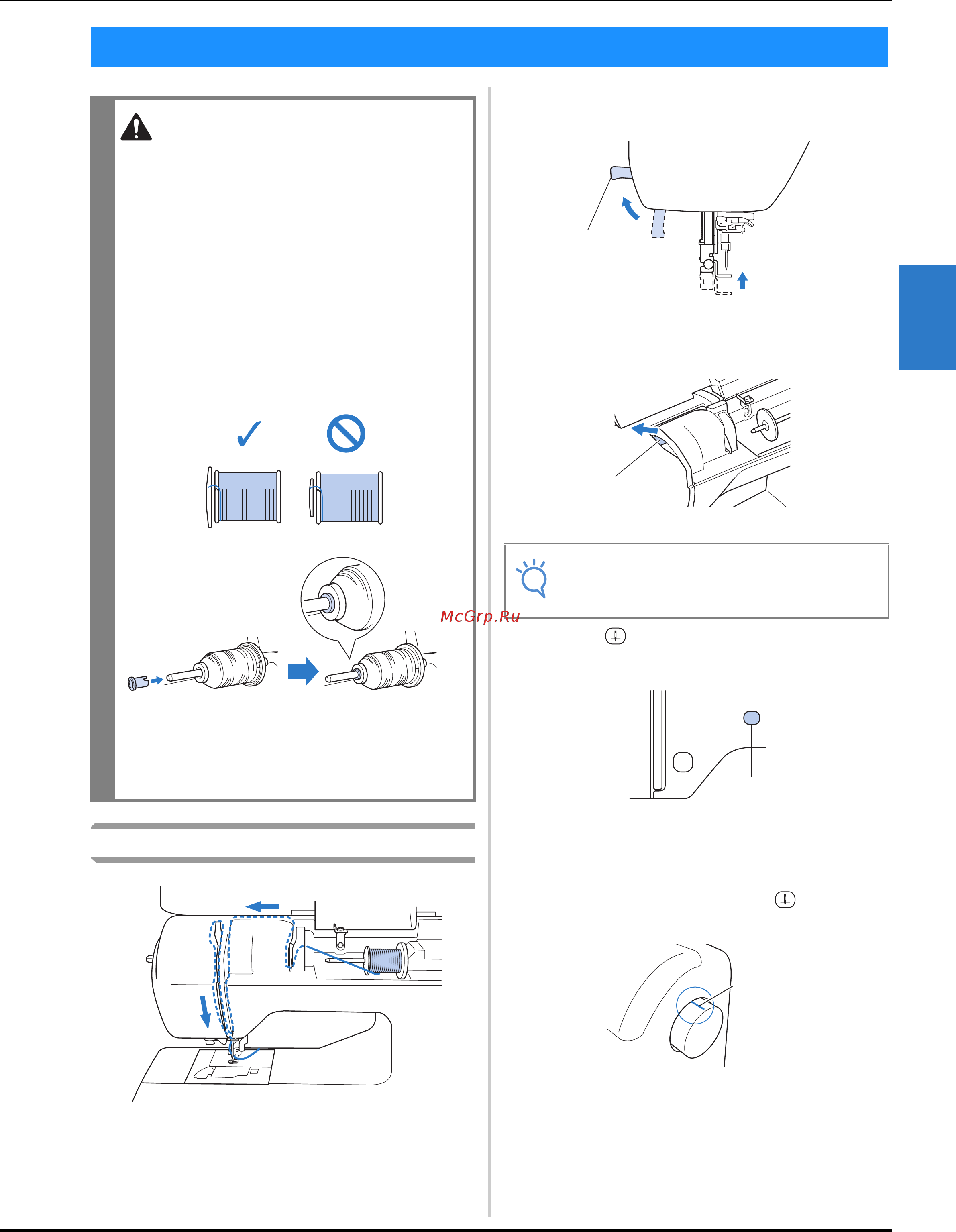 McGrp.Ru