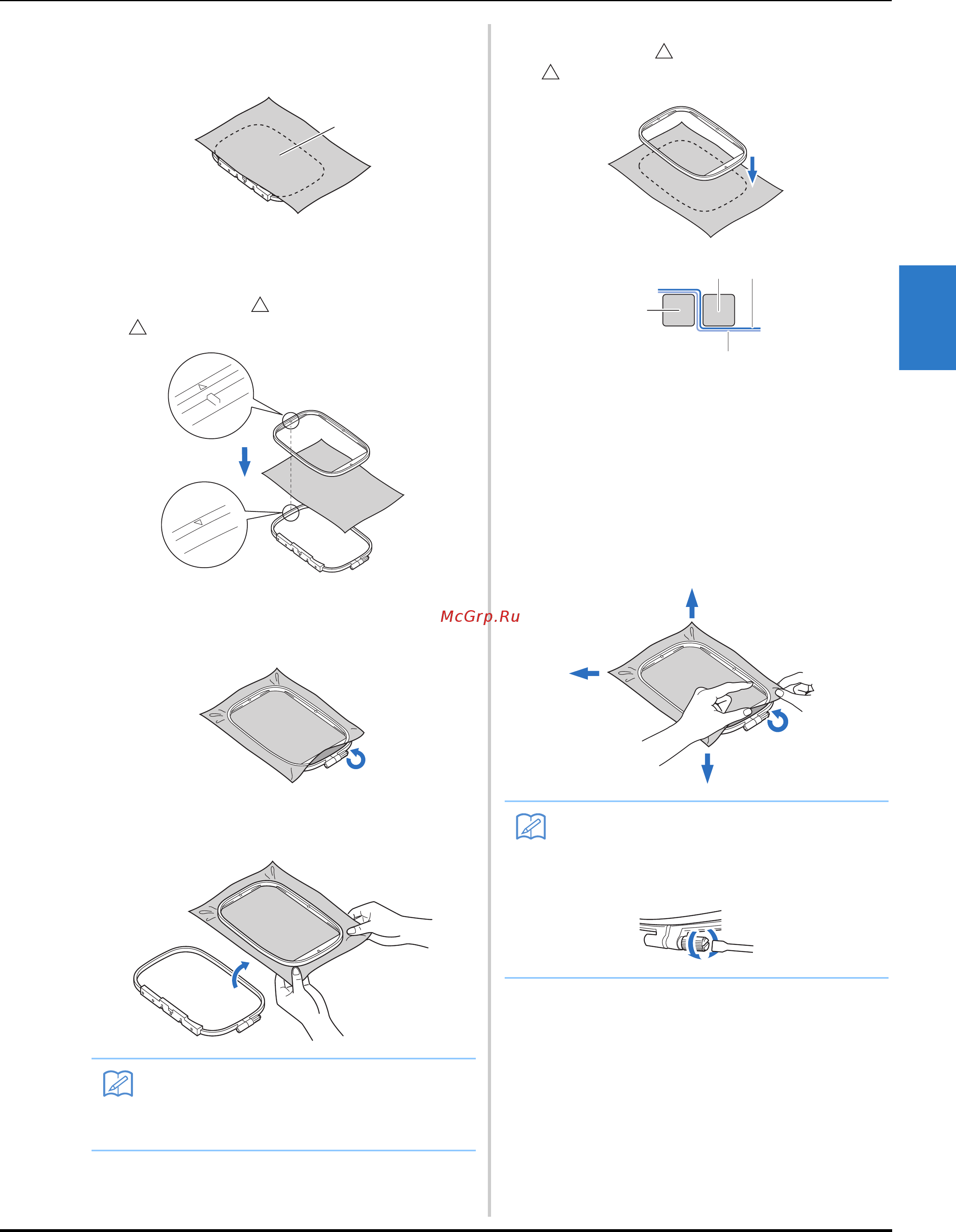 McGrp.Ru