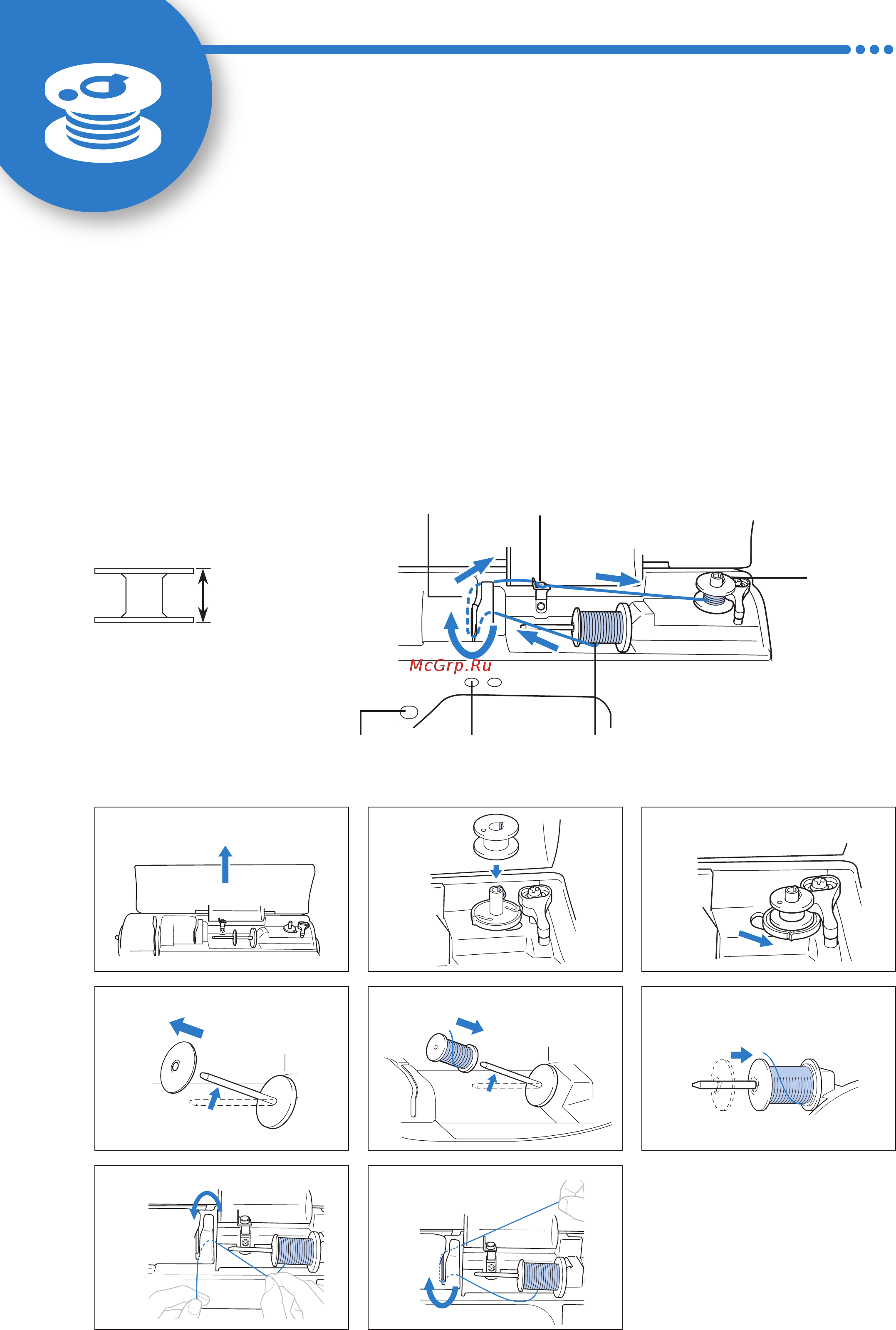 McGrp.Ru