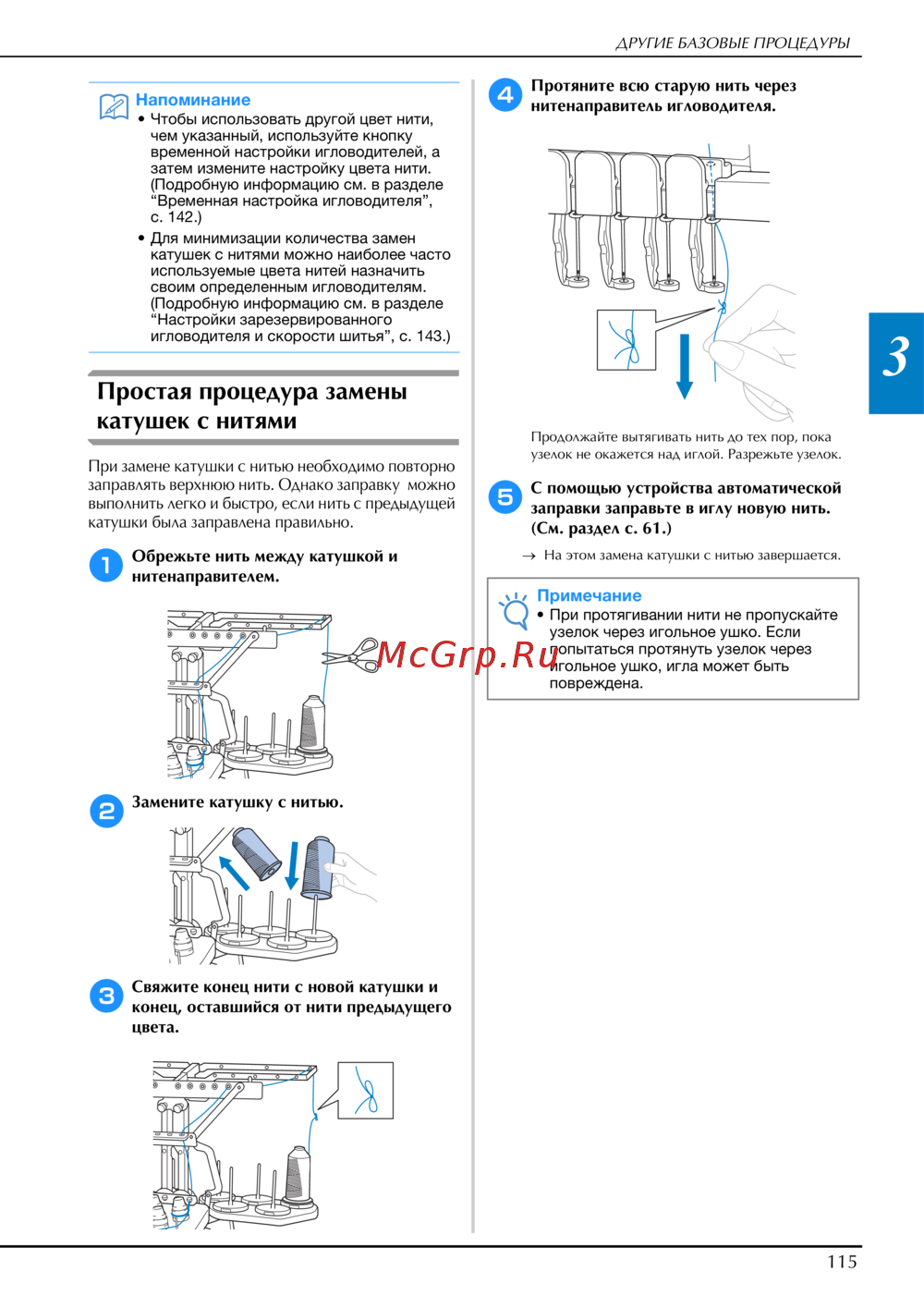 ДРУГИЕ БАЗОВЫЕ ПРОЦЕДУРЫ

Напоминание
• Чтобы использовать другой цвет нити, чем указанный, используйте кнопку временной настройки игловодителей, а затем измените настройку цвета нити. (Подробную информацию см. в разделе "Временная настройка игловодителя", с. 142.)
• Для минимизации количества замен катушек с нитями можно наиболее часто используемые цвета нитей назначить своим определенным игловодителям. (Подробную информацию см. в разделе "Настройки зарезервированного игловодителя и скорости шитья", с. 143.)

Простая процедура замены катушек с нитями

При замене катушки с нитью необходимо повторно заправлять верхнюю нить. Однако заправку можно выполнить легко и быстро, если нить с предыдущей катушки была заправлена правильно.

1 Обрежьте нить между катушкой и нитенаправителем.

2 Замените катушку с нитью.

3 Свяжите конец нити с новой катушки и конец, оставшийся от нити предыдущего цвета.

4 Протяните всю старую нить через нитенаправитель игловодителя.

Продолжайте вытягивать нить до тех пор, пока узелок не окажется над иглой. Разрежьте узелок.

5 С помощью устройства автоматической заправки заправьте в иглу новую нить. (См. раздел с. 61.)

→ На этом замена катушки с нитью завершается.

Примечание
• При протягивании нити не пропускайте узелок через игольное ушко. Если попытаться протянуть узелок через игольное ушко, игла может быть повреждена.

McGrp.Ru

3

115