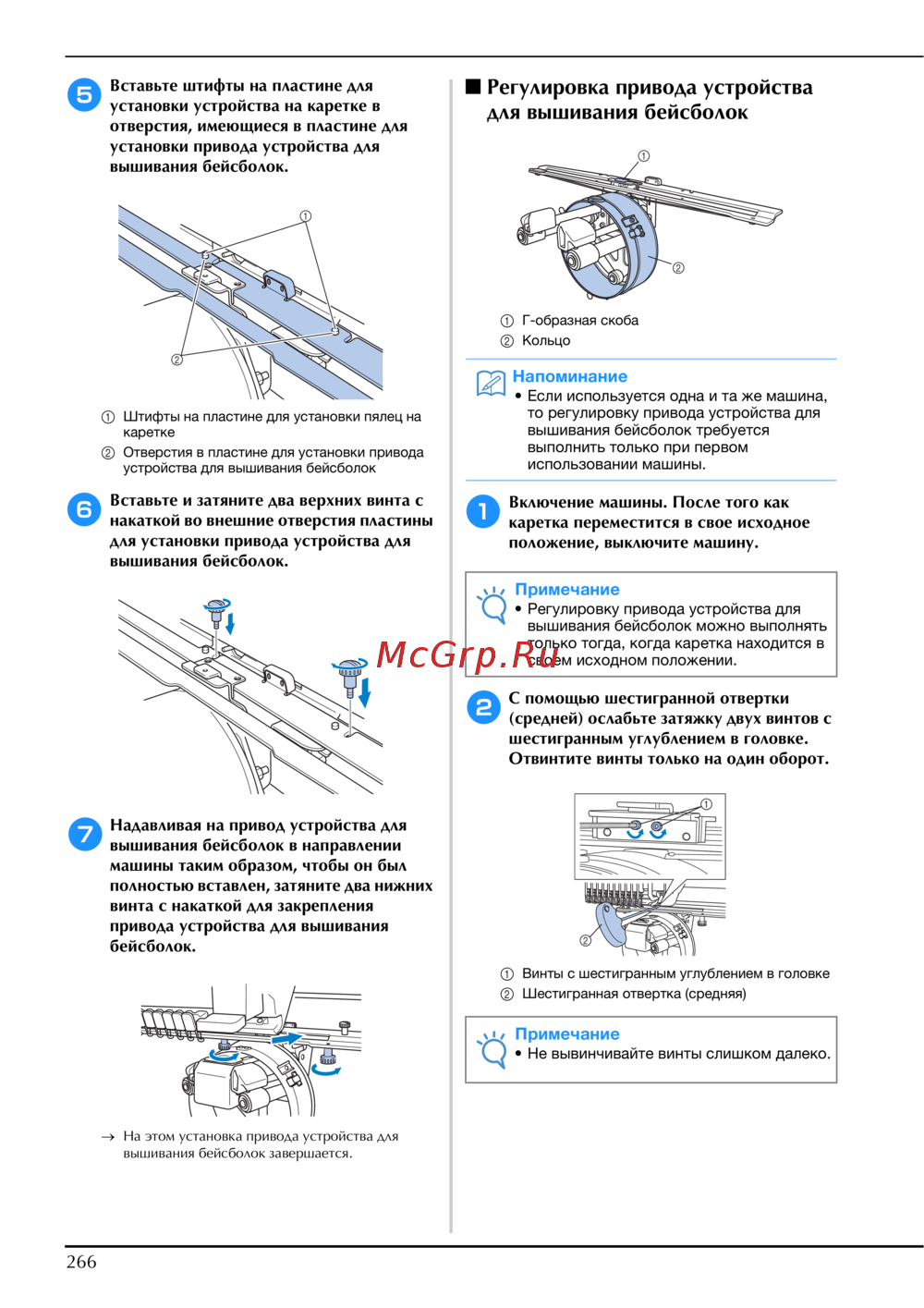 5 Вставьте штифты на пластине для установки устройства на каретке в отверстия, имеющиеся в пластине для установки привода устройства для вышивания бейсболок.

①

②

① Штифты на пластине для установки пялец на каретке
② Отверстия в пластине для установки привода устройства для вышивания бейсболок

6 Вставьте и затяните два верхних винта с накаткой во внешние отверстия пластины для установки привода устройства для вышивания бейсболок.

7 Надавливая на привод устройства для вышивания бейсболок в направлении машины таким образом, чтобы он был полностью вставлен, затяните два нижних винта с накаткой для закрепления привода устройства для вышивания бейсболок.

→ На этом установка привода устройства для вышивания бейсболок завершается.

■ Регулировка привода устройства для вышивания бейсболок

①

②

① Г-образная скоба
② Кольцо

Напоминание
• Если используется одна и та же машина, то регулировку привода устройства для вышивания бейсболок требуется выполнить только при первом использовании машины.

1 Включение машины. После того как каретка переместится в свое исходное положение, выключите машину.

Примечание
• Регулировку привода устройства для вышивания бейсболок можно выполнять только тогда, когда каретка находится в своем исходном положении.

McGrp.Ru

2 С помощью шестигранной отвертки (средней) ослабьте затяжку двух винтов с шестигранным углублением в головке. Отвинтите винты только на один оборот.

①

②

① Винты с шестигранным углублением в головке
② Шестигранная отвертка (средняя)

Примечание
• Не вывинчивайте винты слишком далеко.

266