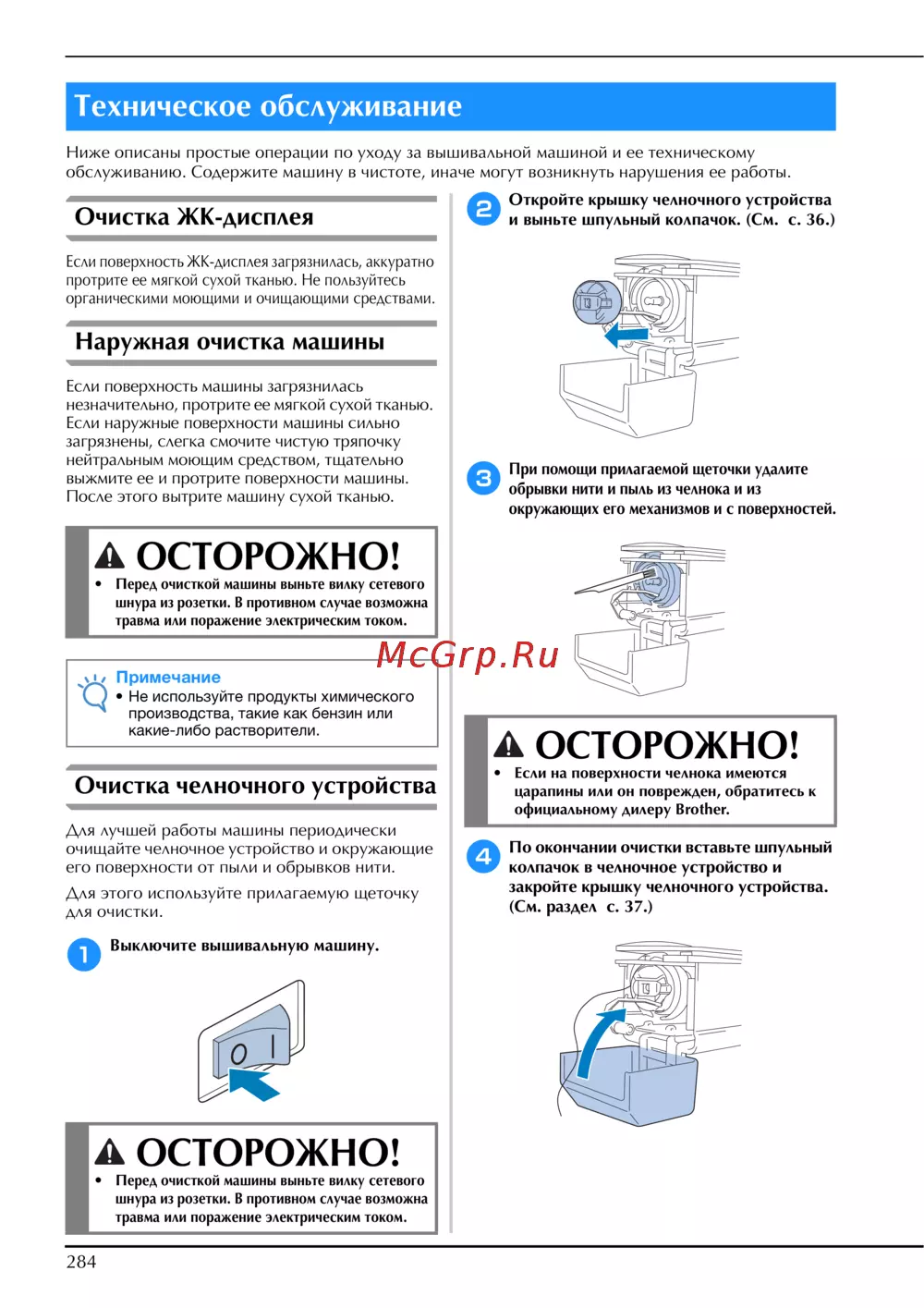 Техническое обслуживание

Ниже описаны простые операции по уходу за вышивальной машиной и ее техническому обслуживанию. Содержите машину в чистоте, иначе могут возникнуть нарушения ее работы.

Очистка ЖК-дисплея

Если поверхность ЖК-дисплея загрязнилась, аккуратно протрите ее мягкой сухой тканью. Не пользуйтесь органическими моющими и очищающими средствами.

Наружная очистка машины

Если поверхность машины загрязнилась незначительно, протрите ее мягкой сухой тканью. Если наружные поверхности машины сильно загрязнены, слегка смочите чистую тряпочку нейтральным моющим средством, тщательно выжмите ее и протрите поверхности машины. После этого вытрите машину сухой тканью.

ОСТОРОЖНО!
• Перед очисткой машины выньте вилку сетевого шнура из розетки. В противном случае возможна травма или поражение электрическим током.

Примечание
• Не используйте продукты химического производства, такие как бензин или какие-либо растворители.

Очистка челночного устройства

Для лучшей работы машины периодически очищайте челночное устройство и окружающие его поверхности от пыли и обрывков нити.

Для этого используйте прилагаемую щеточку для очистки.

1 Выключите вышивальную машину.

O I

ОСТОРОЖНО!
• Перед очисткой машины выньте вилку сетевого шнура из розетки. В противном случае возможна травма или поражение электрическим током.

2 Откройте крышку челночного устройства и выньте шпульный колпачок. (См. с. 36.)

3 При помощи прилагаемой щеточки удалите обрывки нити и пыль из челнока и из окружающих его механизмов и с поверхностей.

McGrp.Ru

ОСТОРОЖНО!
• Если на поверхности челнока имеются царапины или он поврежден, обратитесь к официальному дилеру Brother.

4 По окончании очистки вставьте шпульный колпачок в челночное устройство и закройте крышку челночного устройства. (См. раздел с. 37.)

284