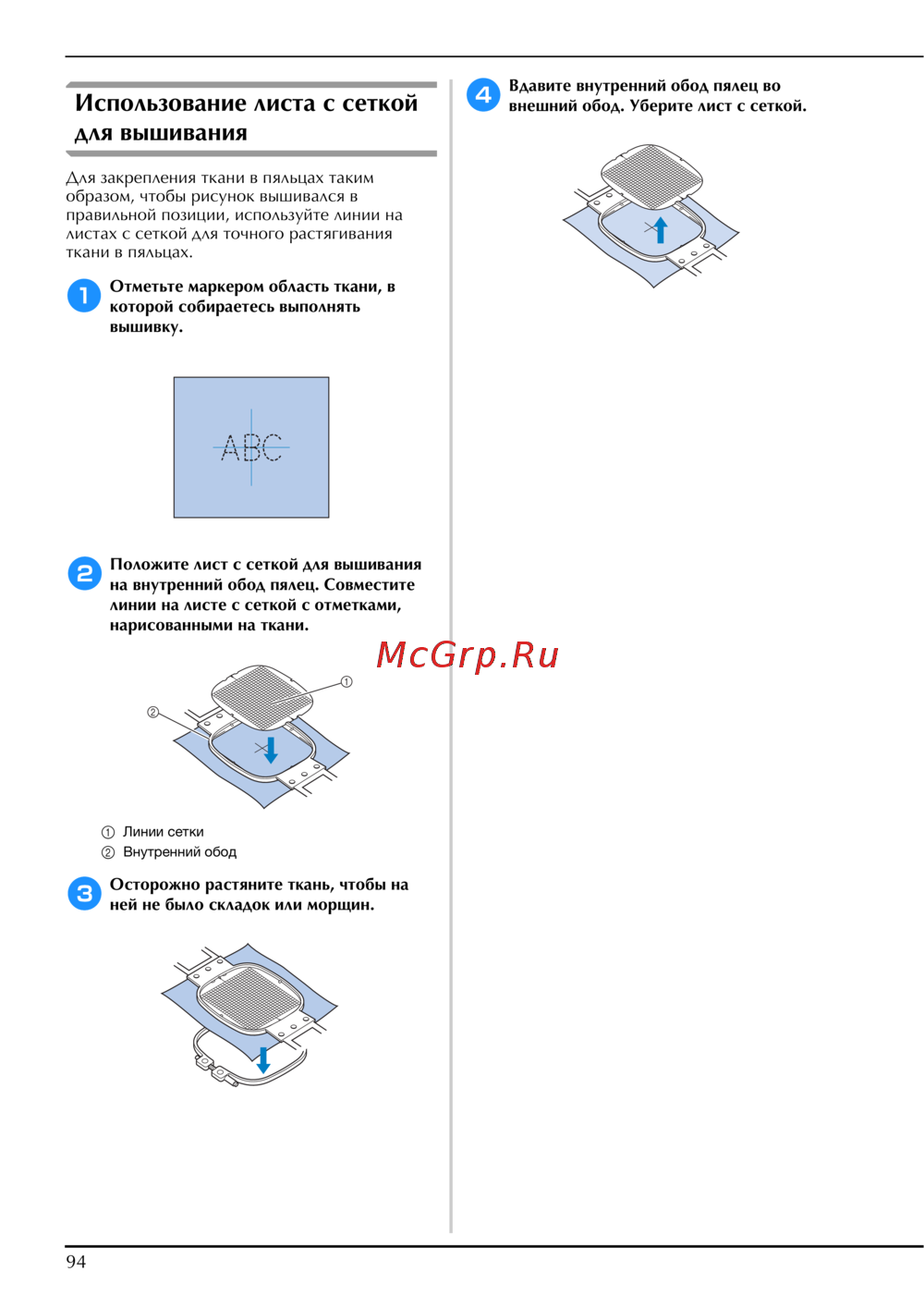 Использование листа с сеткой для вышивания

Для закрепления ткани в пяльцах таким образом, чтобы рисунок вышивался в правильной позиции, используйте линии на листах с сеткой для точного растягивания ткани в пяльцах.

1 Отметьте маркером область ткани, в которой собираетесь выполнять вышивку.

ABC

2 Положите лист с сеткой для вышивания на внутренний обод пялец. Совместите линии на листе с сеткой с отметками, нарисованными на ткани.

①

②

① Линии сетки
② Внутренний обод

3 Осторожно растяните ткань, чтобы на ней не было складок или морщин.

4 Вдавите внутренний обод пялец во внешний обод. Уберите лист с сеткой.

McGrp.Ru

94