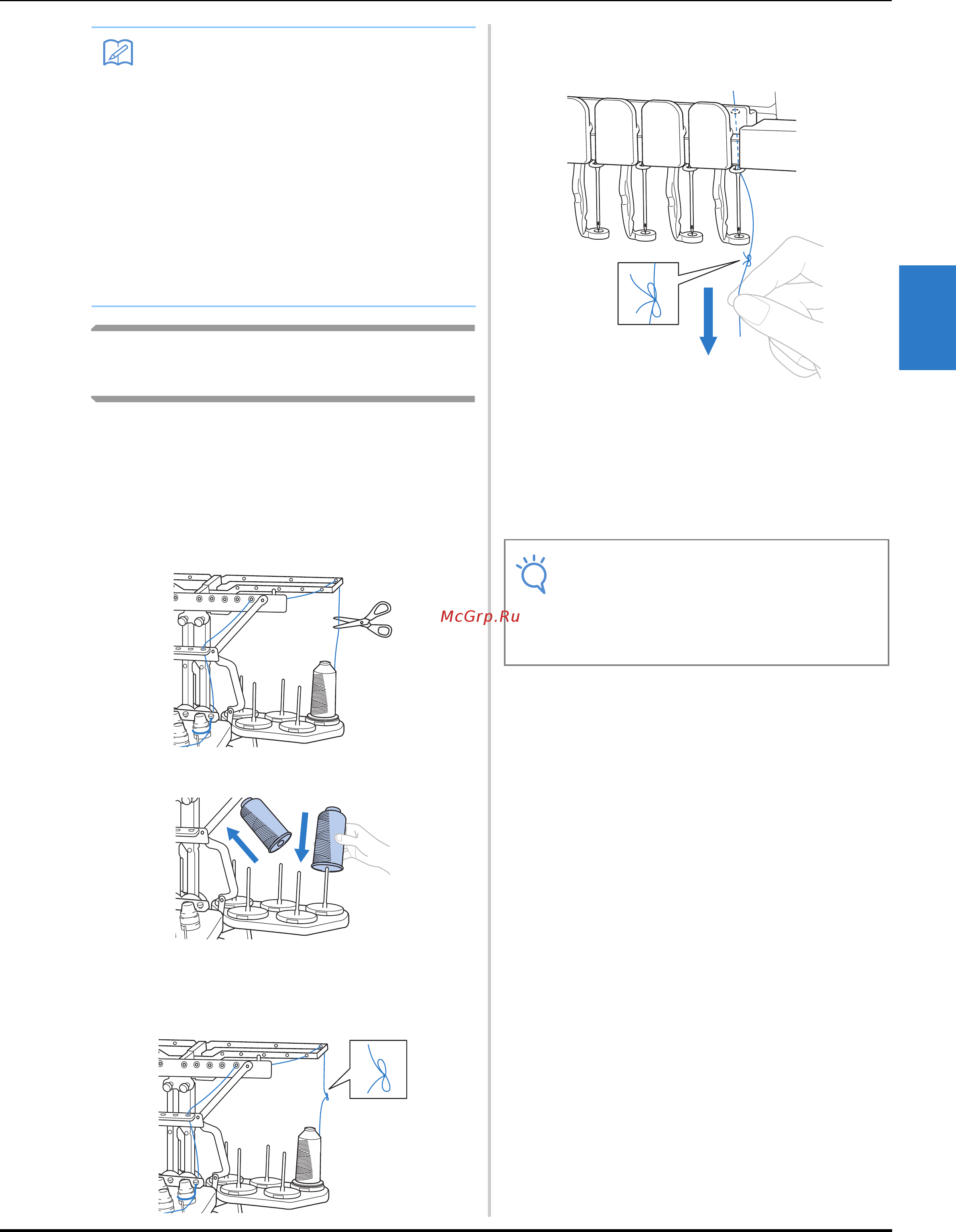 McGrp.Ru