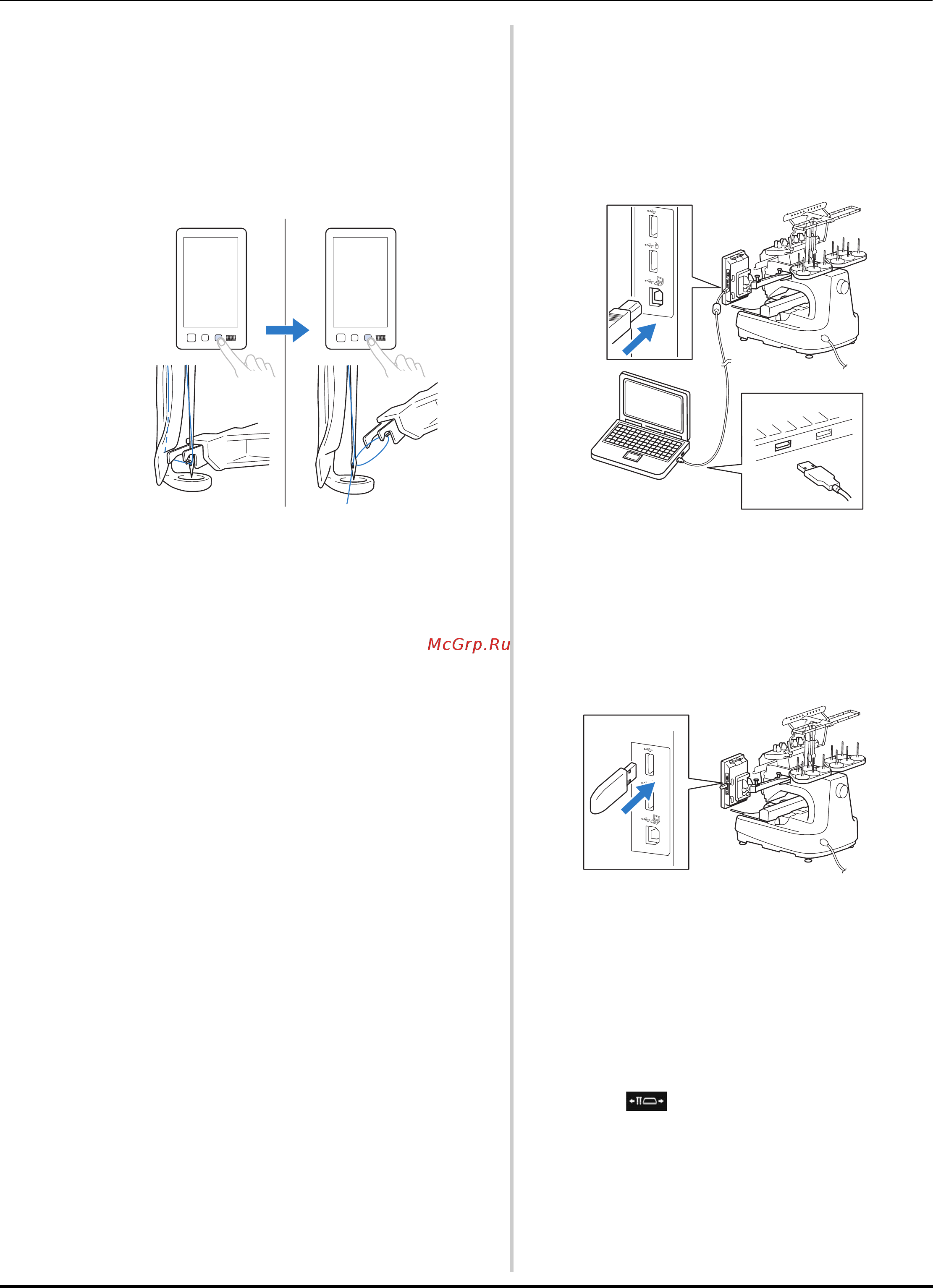 McGrp.Ru