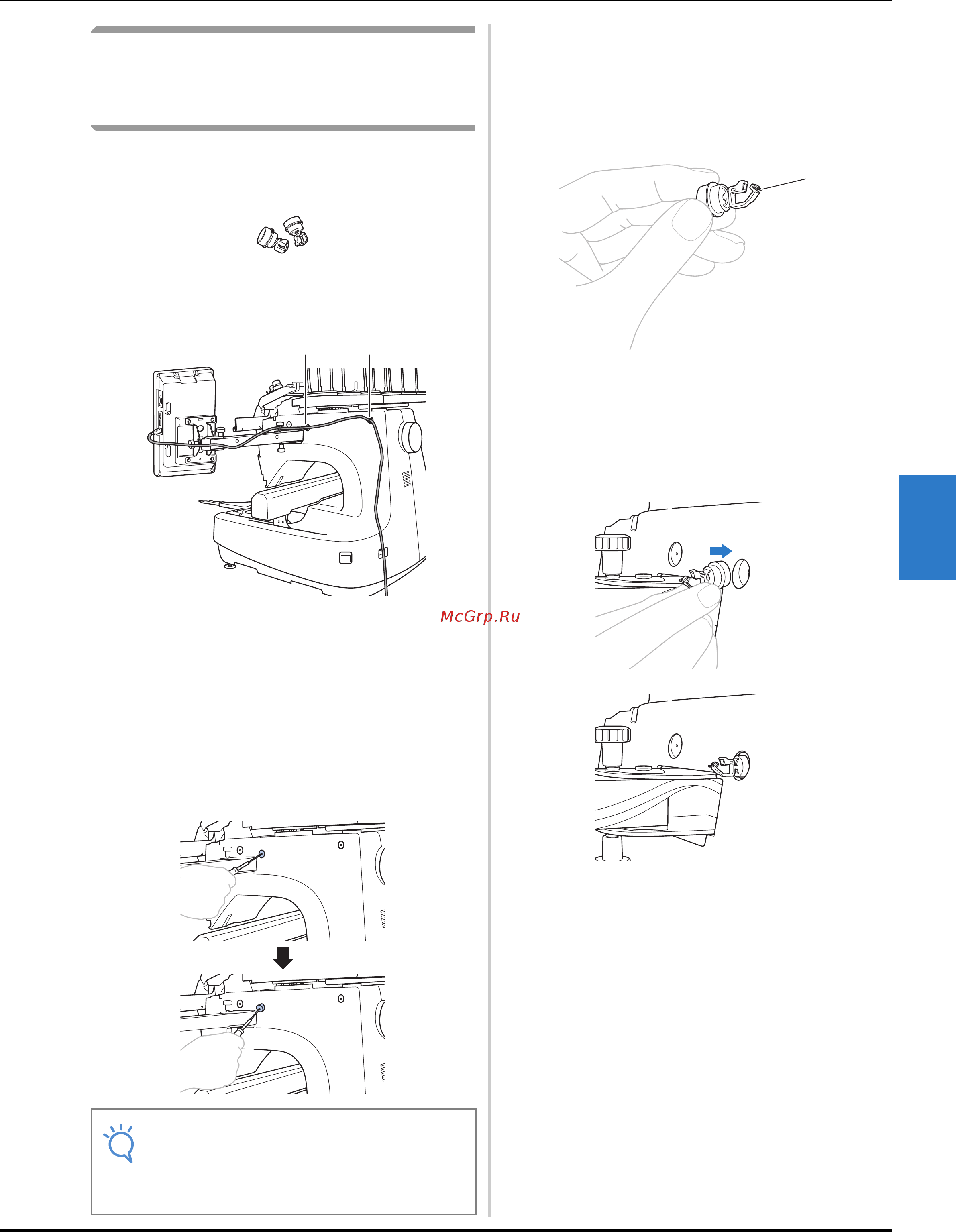 McGrp.Ru