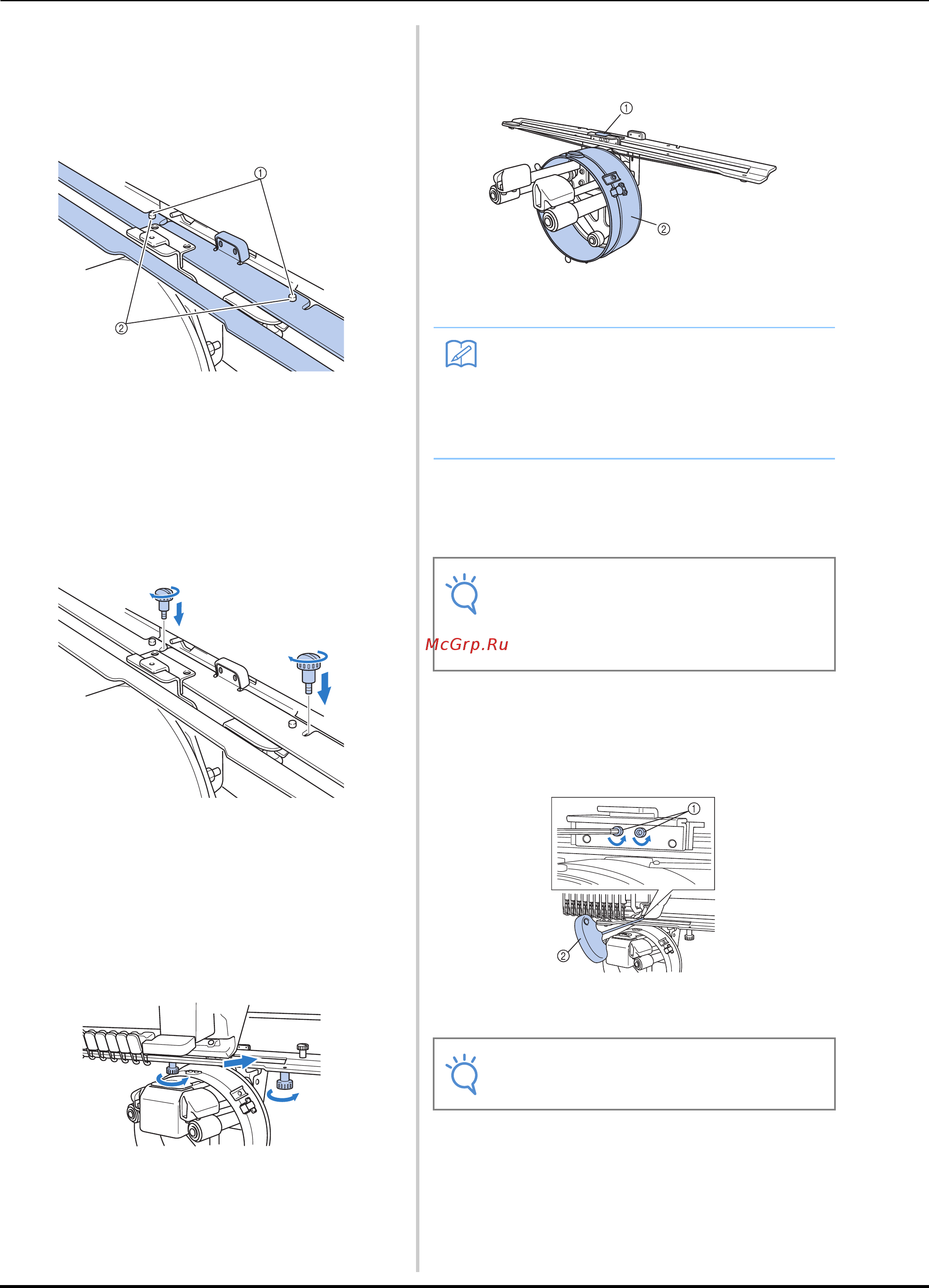 ①

②

①

②

McGrp.Ru

①

②