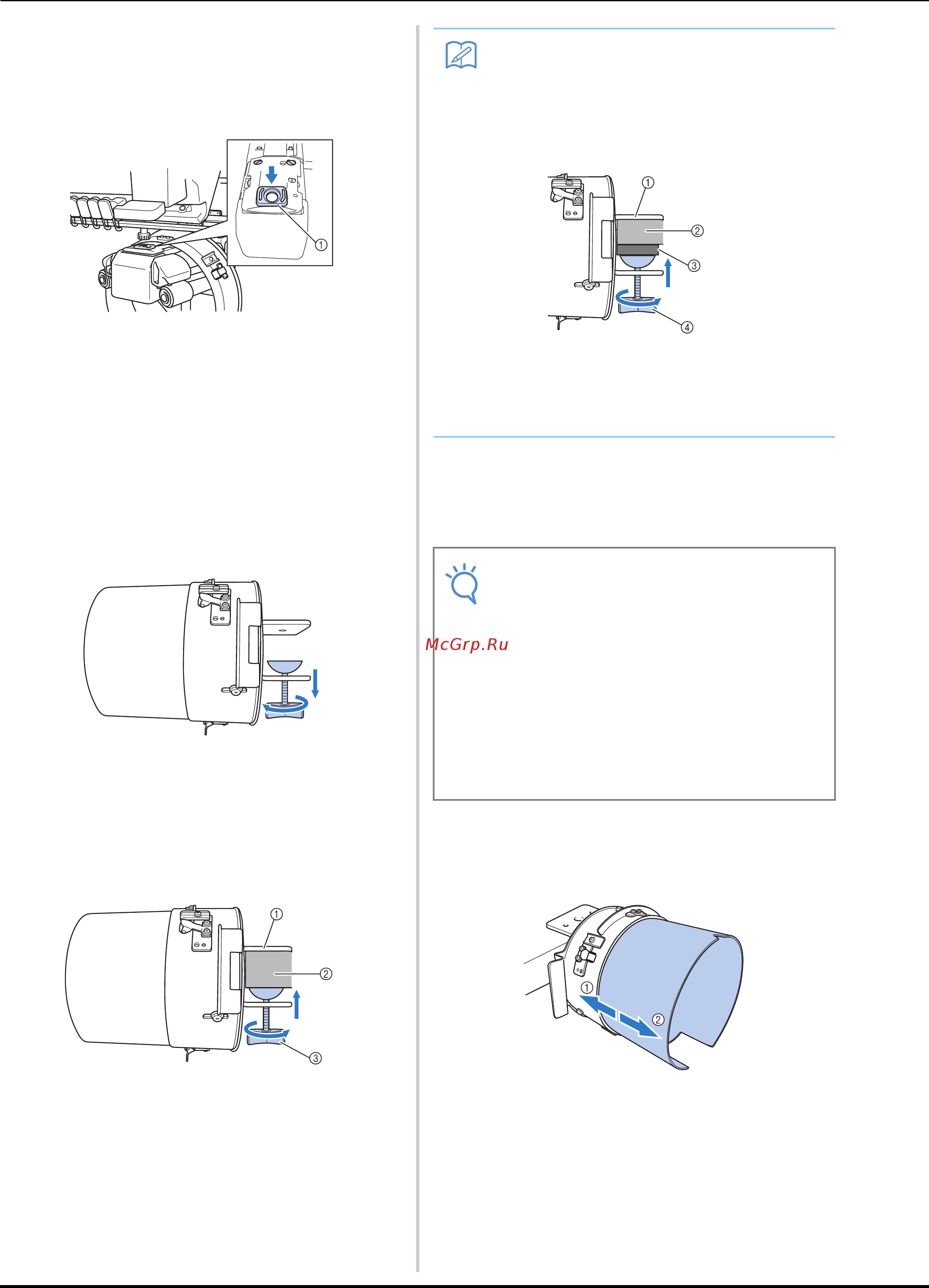 ①

①
②
③
④

McGrp.Ru

①
②
③

①
②