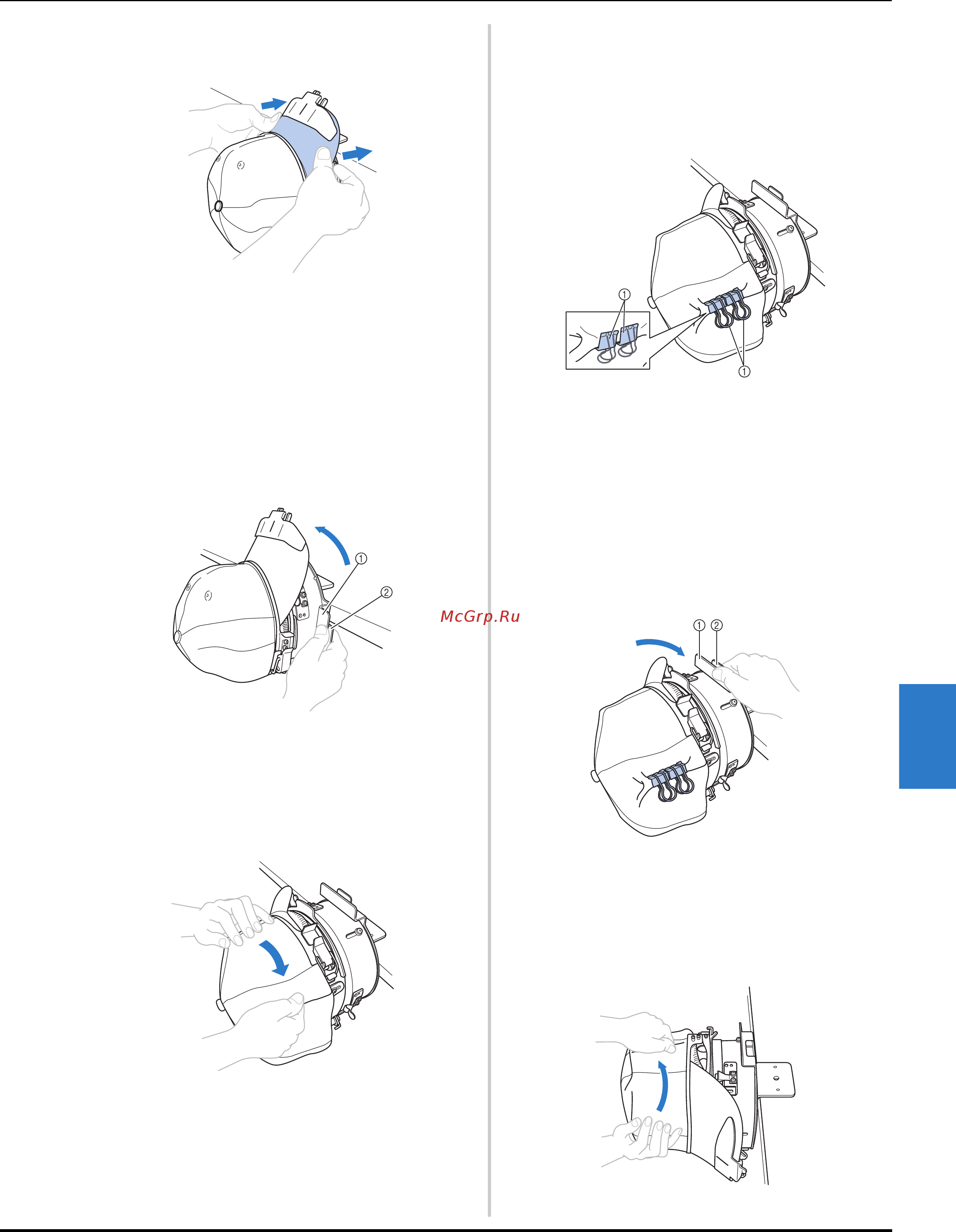 ①

①

①

②

McGrp.Ru

① ②