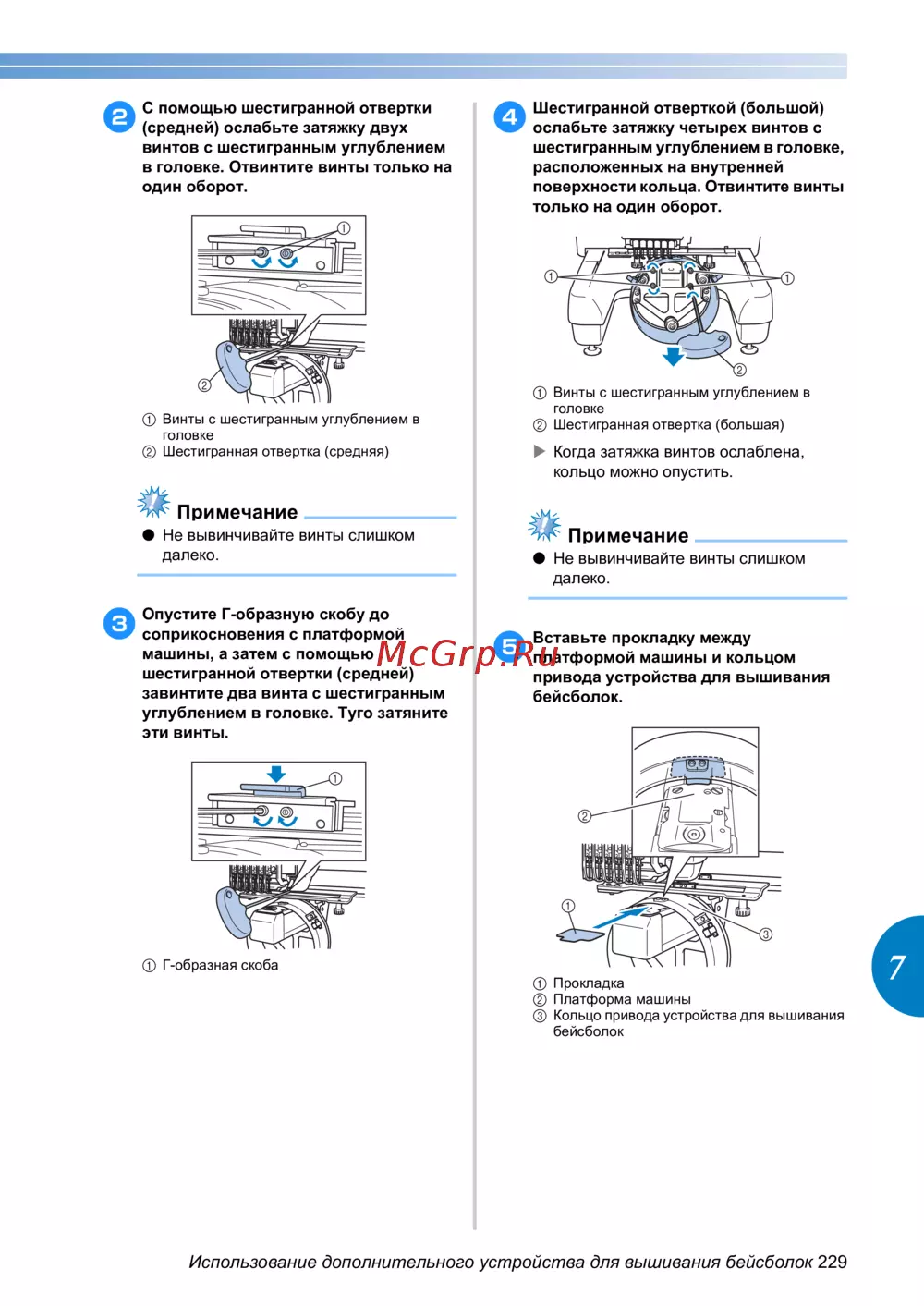 2 С помощью шестигранной отвертки (средней) ослабьте затяжку двух винтов с шестигранным углублением в головке. Отвинтите винты только на один оборот.

①

②

① Винты с шестигранным углублением в головке
② Шестигранная отвертка (средняя)

Примечание
● Не вывинчивайте винты слишком далеко.

3 Опустите Г-образную скобу до соприкосновения с платформой машины, а затем с помощью шестигранной отвертки (средней) завинтите два винта с шестигранным углублением в головке. Туго затяните эти винты.

①

① Г-образная скоба

4 Шестигранной отверткой (большой) ослабьте затяжку четырех винтов с шестигранным углублением в головке, расположенных на внутренней поверхности кольца. Отвинтите винты только на один оборот.

① ①

②

① Винты с шестигранным углублением в головке
② Шестигранная отвертка (большая)

▶ Когда затяжка винтов ослаблена, кольцо можно опустить.

Примечание
● Не вывинчивайте винты слишком далеко.

5 Вставьте прокладку между платформой машины и кольцом привода устройства для вышивания бейсболок.

McGrp.Ru

②

①

③

① Прокладка
② Платформа машины
③ Кольцо привода устройства для вышивания бейсболок

7

Использование дополнительного устройства для вышивания бейсболок 229