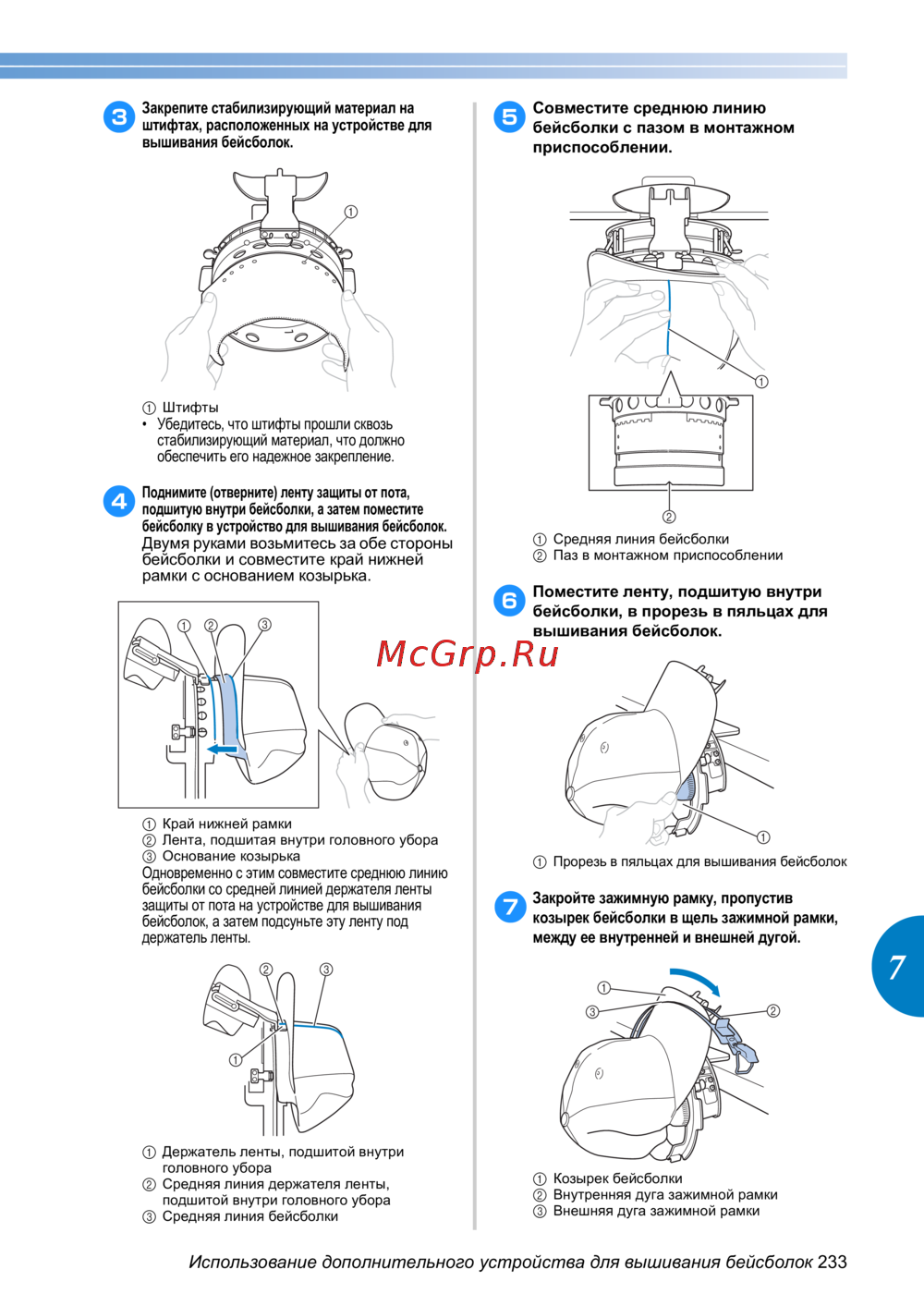 3 Закрепите стабилизирующий материал на штифтах, расположенных на устройстве для вышивания бейсболок.

①

① Штифты
• Убедитесь, что штифты прошли сквозь стабилизирующий материал, что должно обеспечить его надежное закрепление.

4 Поднимите (отверните) ленту защиты от пота, подшитую внутри бейсболки, а затем поместите бейсболку в устройство для вышивания бейсболок.
Двумя руками возьмитесь за обе стороны бейсболки и совместите край нижней рамки с основанием козырька.

① ② ③

① Край нижней рамки
② Лента, подшитая внутри головного убора
③ Основание козырька
Одновременно с этим совместите среднюю линию бейсболки со средней линией держателя ленты защиты от пота на устройстве для вышивания бейсболок, а затем подсуньте эту ленту под держатель ленты.

② ③
①

① Держатель ленты, подшитой внутри головного убора
② Средняя линия держателя ленты, подшитой внутри головного убора
③ Средняя линия бейсболки

5 Совместите среднюю линию бейсболки с пазом в монтажном приспособлении.

①
②

① Средняя линия бейсболки
② Паз в монтажном приспособлении

6 Поместите ленту, подшитую внутри бейсболки, в прорезь в пяльцах для вышивания бейсболок.

McGrp.Ru

①

① Прорезь в пяльцах для вышивания бейсболок

7 Закройте зажимную рамку, пропустив козырек бейсболки в щель зажимной рамки, между ее внутренней и внешней дугой.

①
③
②

① Козырек бейсболки
② Внутренняя дуга зажимной рамки
③ Внешняя дуга зажимной рамки

7

Использование дополнительного устройства для вышивания бейсболок 233