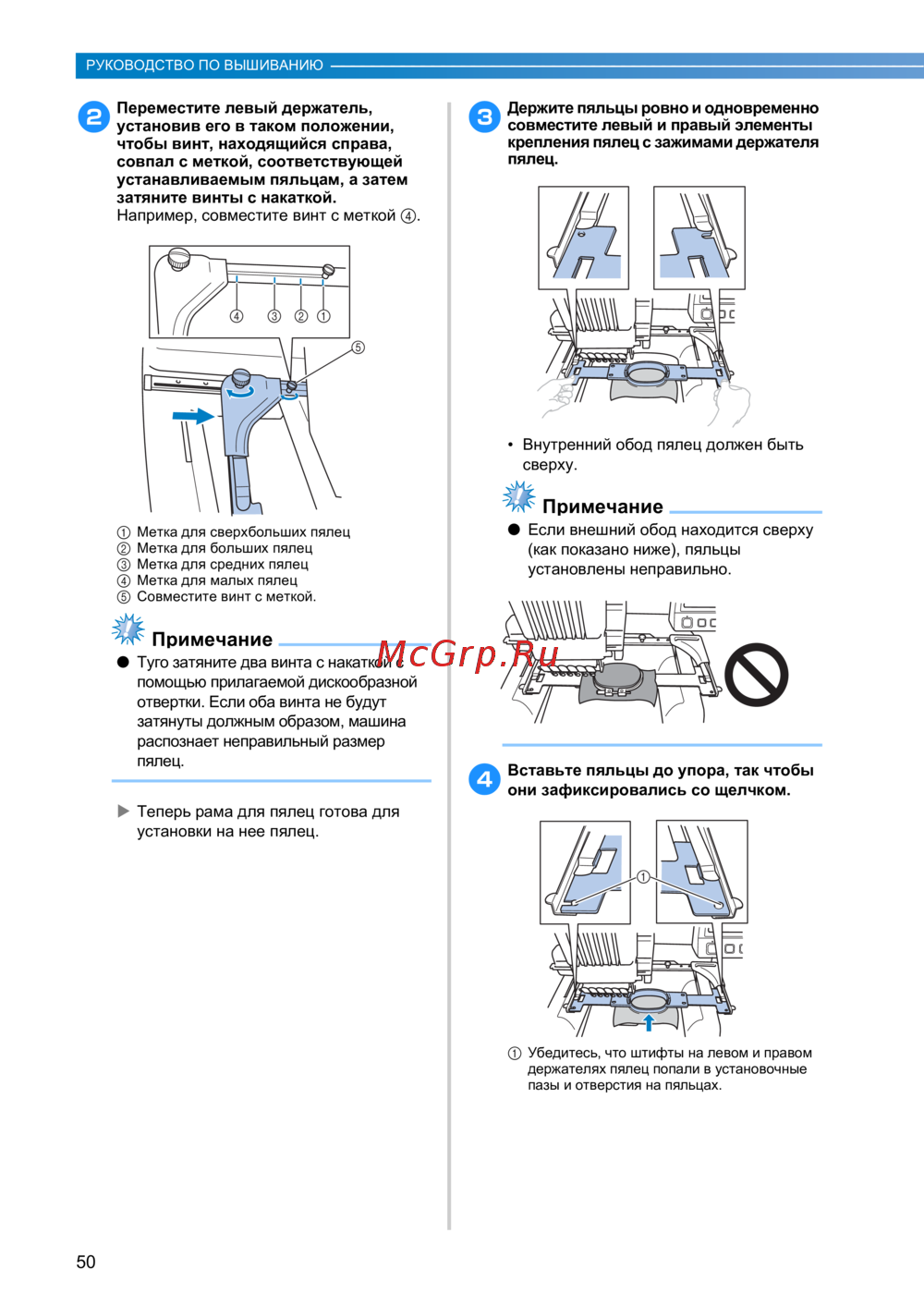 РУКОВОДСТВО ПО ВЫШИВАНИЮ

2 Переместите левый держатель, установив его в таком положении, чтобы винт, находящийся справа, совпал с меткой, соответствующей устанавливаемым пяльцам, а затем затяните винты с накаткой.
Например, совместите винт с меткой ④.

④ ③ ② ①
⑤

① Метка для сверхбольших пялец
② Метка для больших пялец
③ Метка для средних пялец
④ Метка для малых пялец
⑤ Совместите винт с меткой.

Примечание
● Туго затяните два винта с накаткой с помощью прилагаемой дискообразной отвертки. Если оба винта не будут затянуты должным образом, машина распознает неправильный размер пялец.

▶ Теперь рама для пялец готова для установки на нее пялец.

3 Держите пяльцы ровно и одновременно совместите левый и правый элементы крепления пялец с зажимами держателя пялец.

• Внутренний обод пялец должен быть сверху.

Примечание
● Если внешний обод находится сверху (как показано ниже), пяльцы установлены неправильно.

McGrp.Ru

4 Вставьте пяльцы до упора, так чтобы они зафиксировались со щелчком.

①

① Убедитесь, что штифты на левом и правом держателях пялец попали в установочные пазы и отверстия на пяльцах.

50