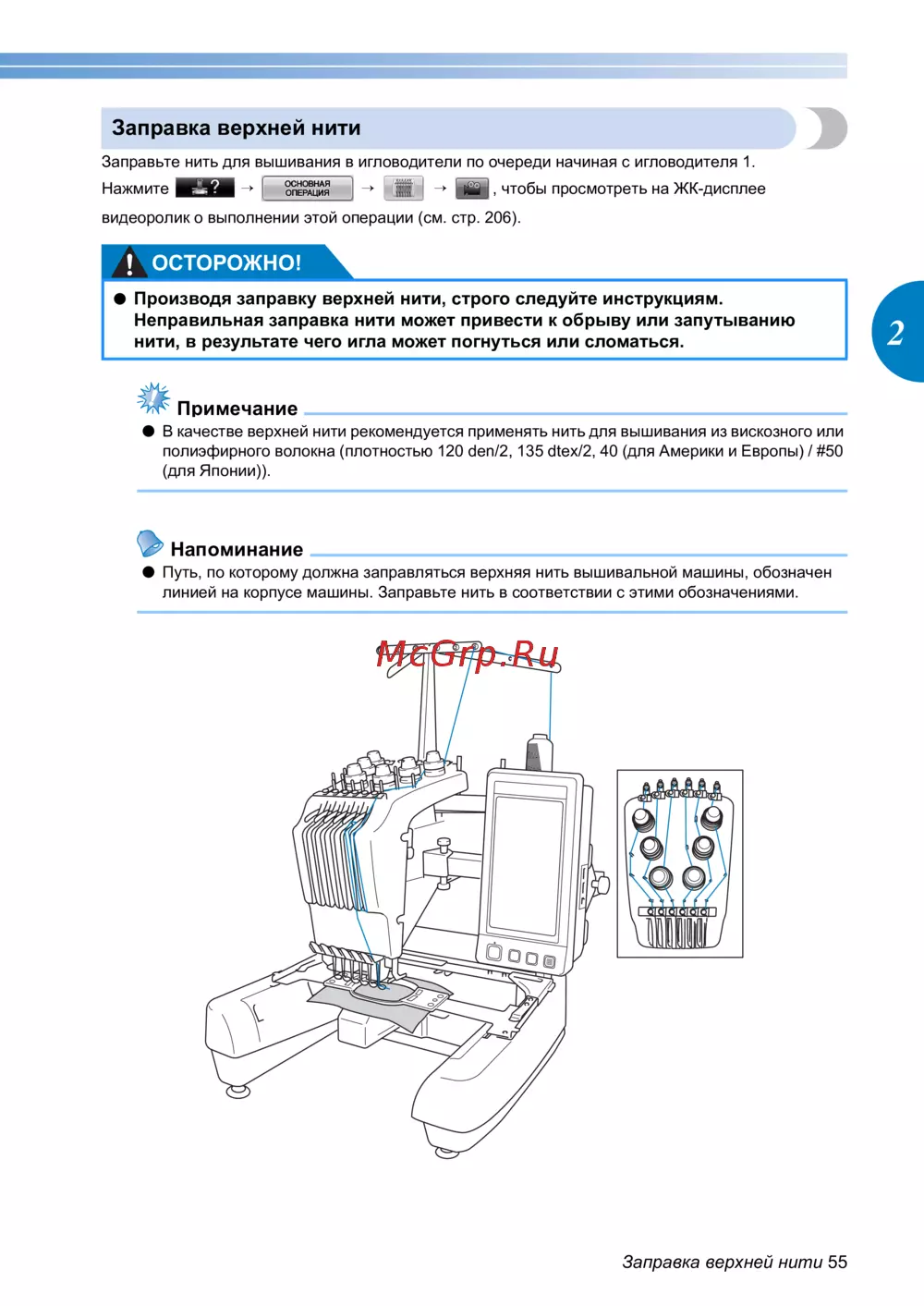 Заправка верхней нити

Заправьте нить для вышивания в игловодители по очереди начиная с игловодителя 1.

Нажмите ? → ОСНОВНАЯ ОПЕРАЦИЯ → → , чтобы просмотреть на ЖК-дисплее видеоролик о выполнении этой операции (см. стр. 206).

ОСТОРОЖНО!

● Производя заправку верхней нити, строго следуйте инструкциям. Неправильная заправка нити может привести к обрыву или запутыванию нити, в результате чего игла может погнуться или сломаться.

2

Примечание

● В качестве верхней нити рекомендуется применять нить для вышивания из вискозного или полиэфирного волокна (плотностью 120 den/2, 135 dtex/2, 40 (для Америки и Европы) / #50 (для Японии)).

Напоминание

● Путь, по которому должна заправляться верхняя нить вышивальной машины, обозначен линией на корпусе машины. Заправьте нить в соответствии с этими обозначениями.

McGrp.Ru

Заправка верхней нити 55