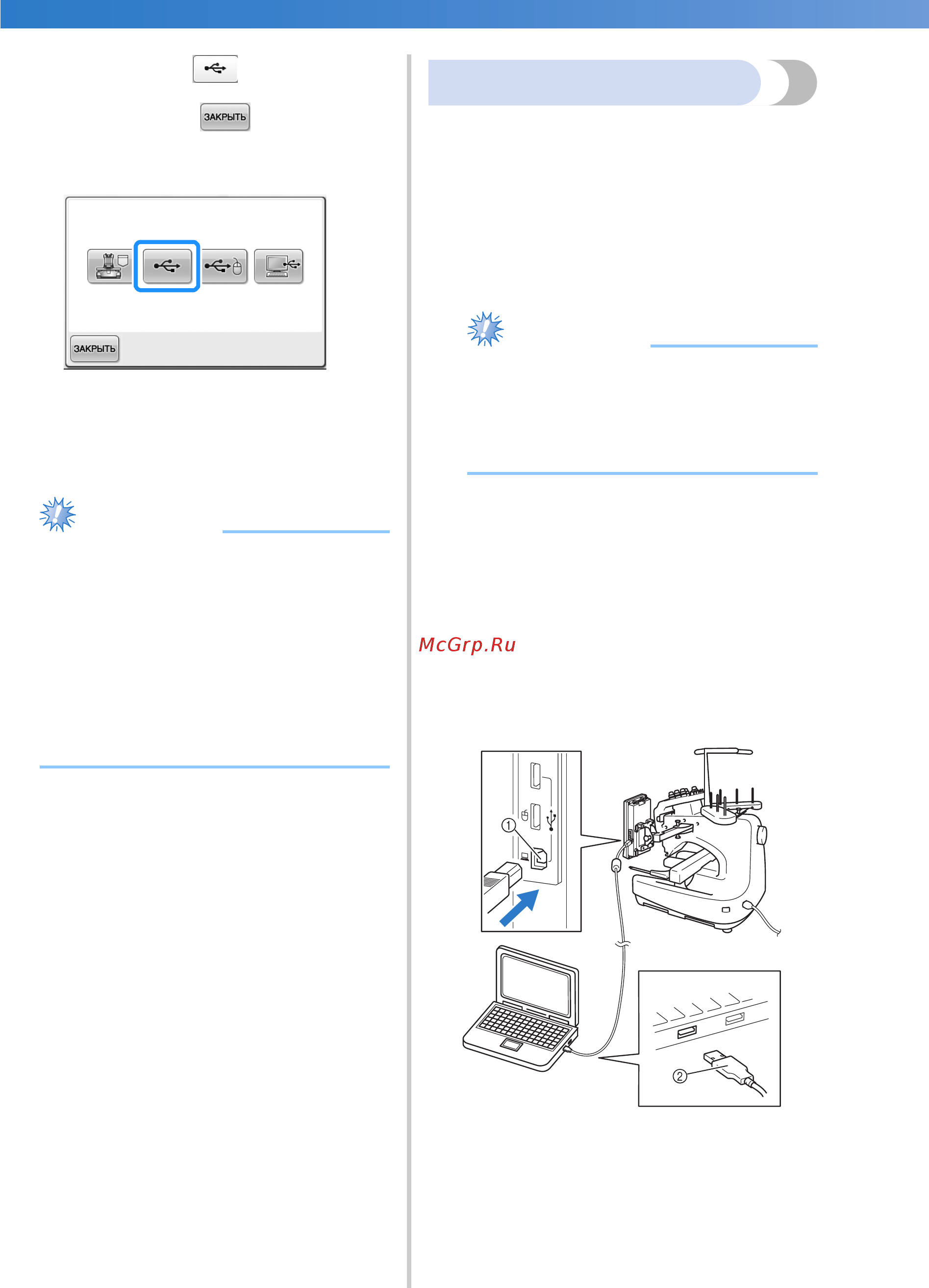 ЗАКРЫТЬ

ЗАКРЫТЬ

McGrp.Ru

①

②