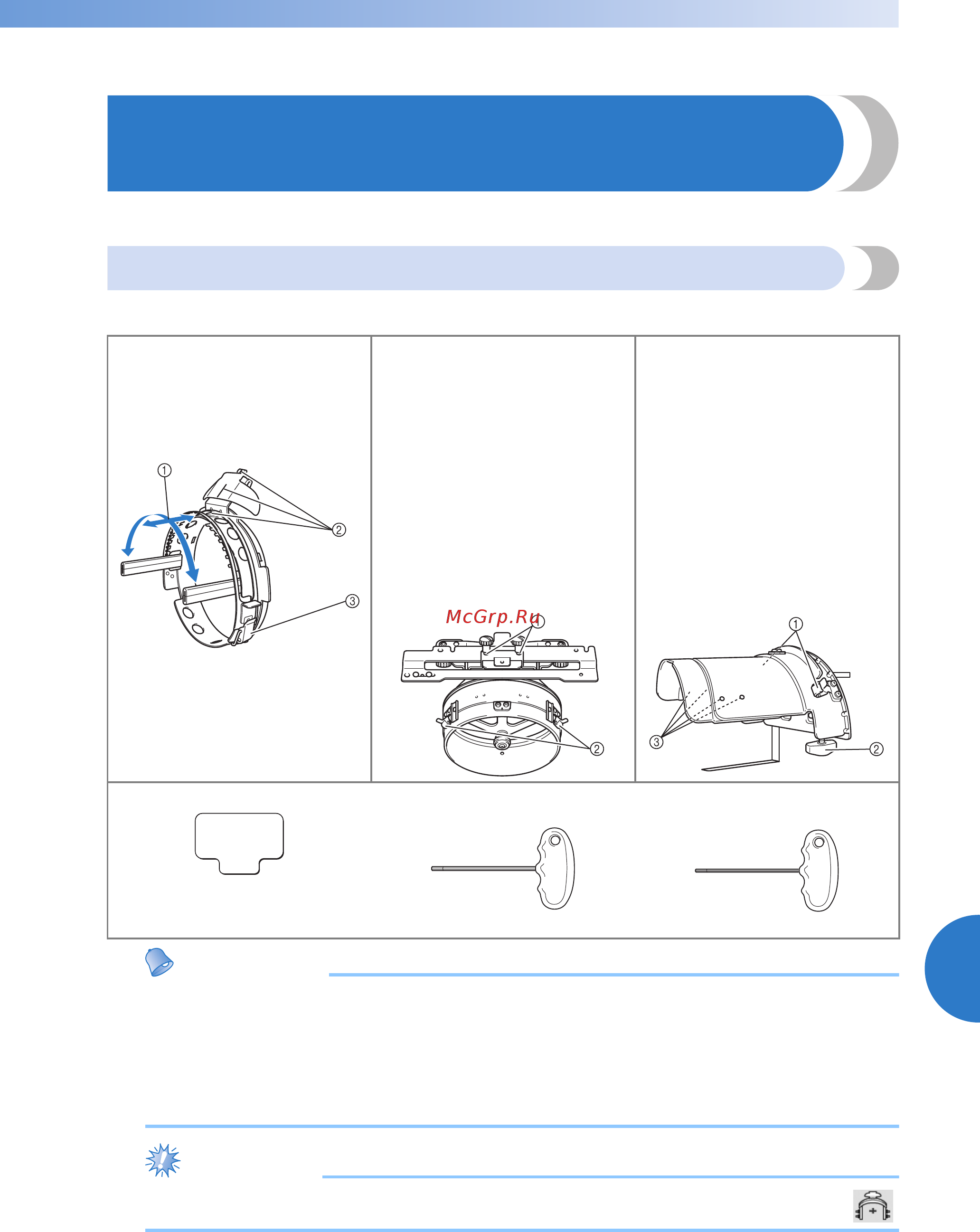 ①

②

③

McGrp.Ru

①

②

①

③

②