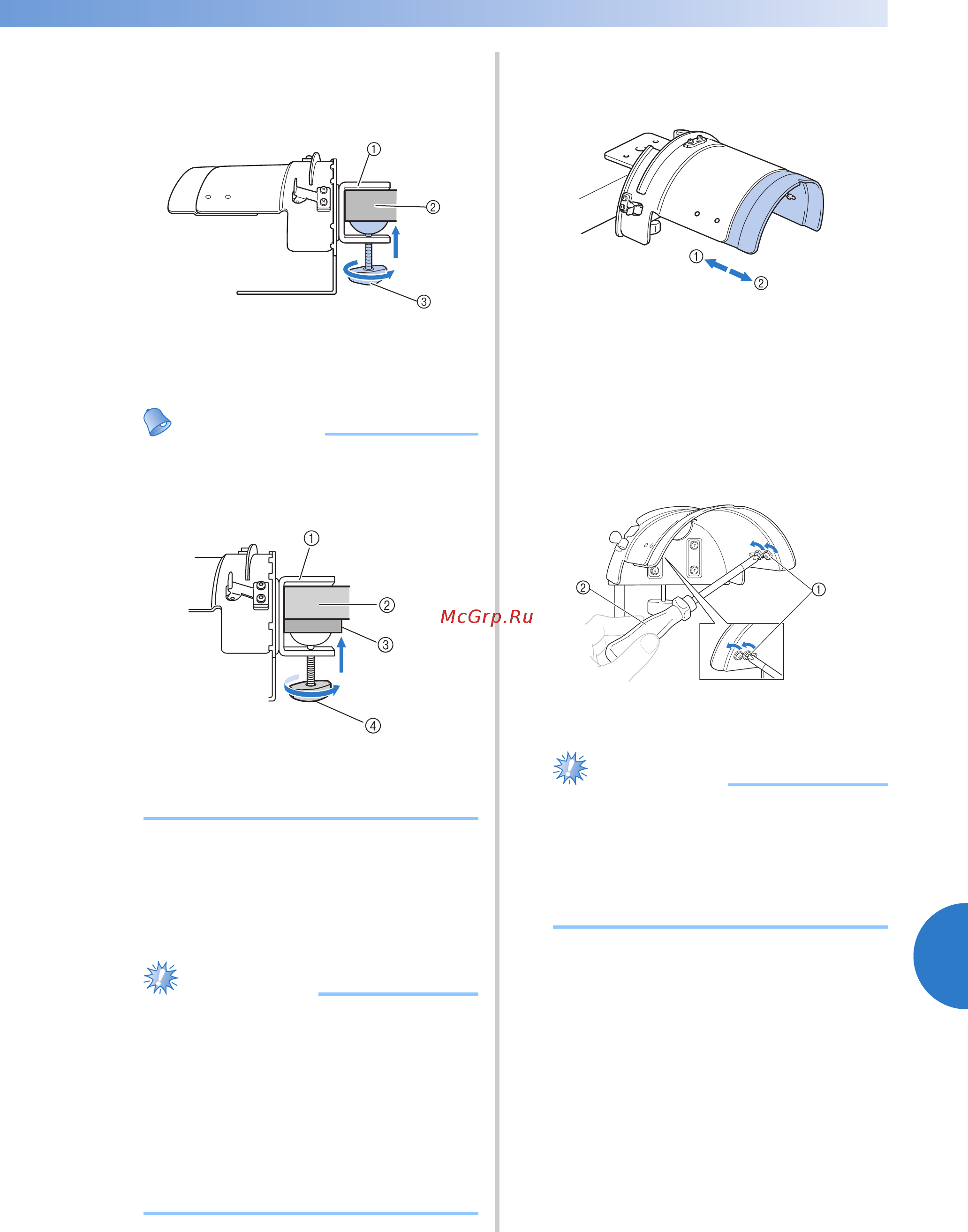 ① ② ③

① ②

① ② ③ ④

McGrp.Ru

② ①