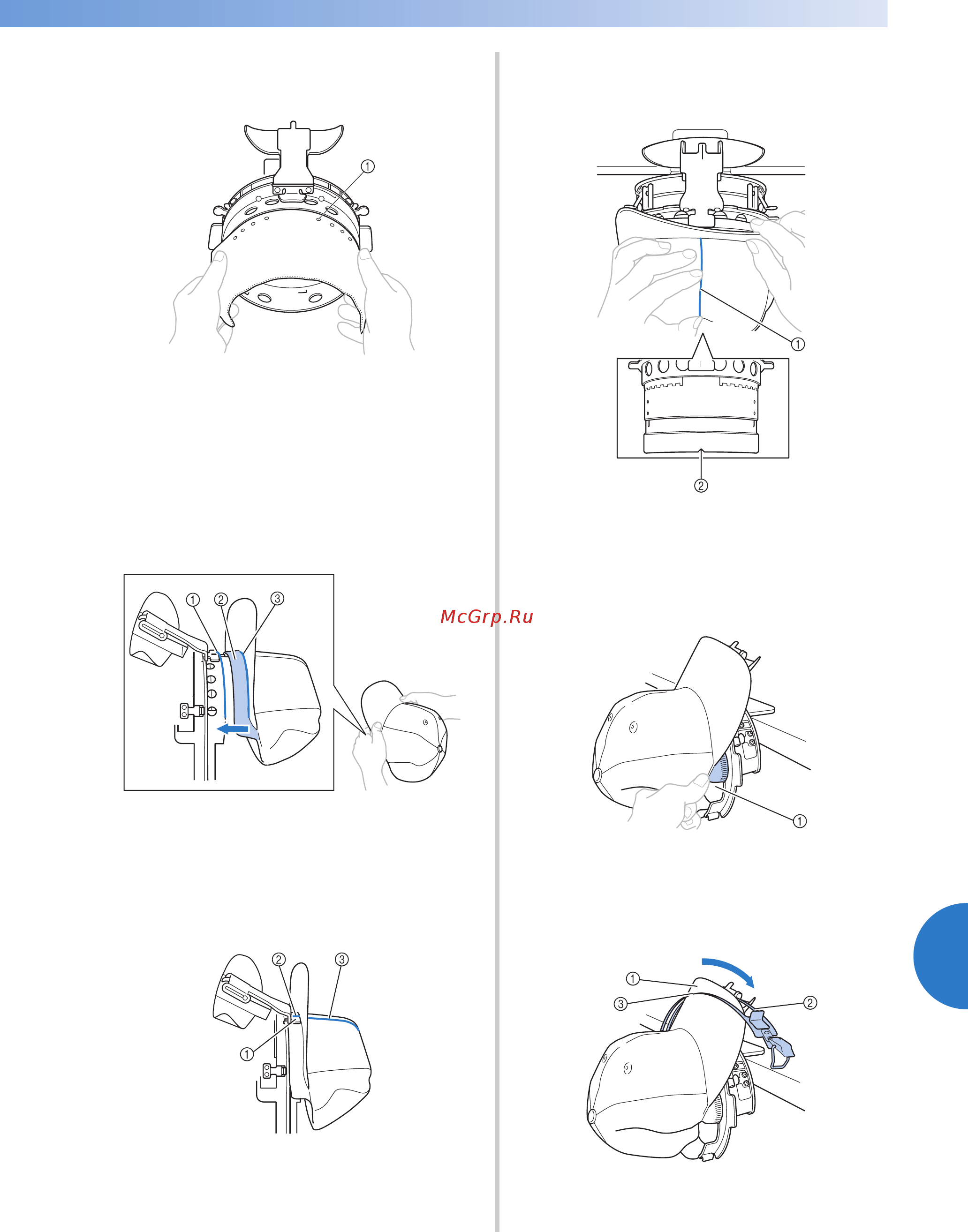 ①

①

②

① ② ③

McGrp.Ru

①

② ③

①

①

③

②