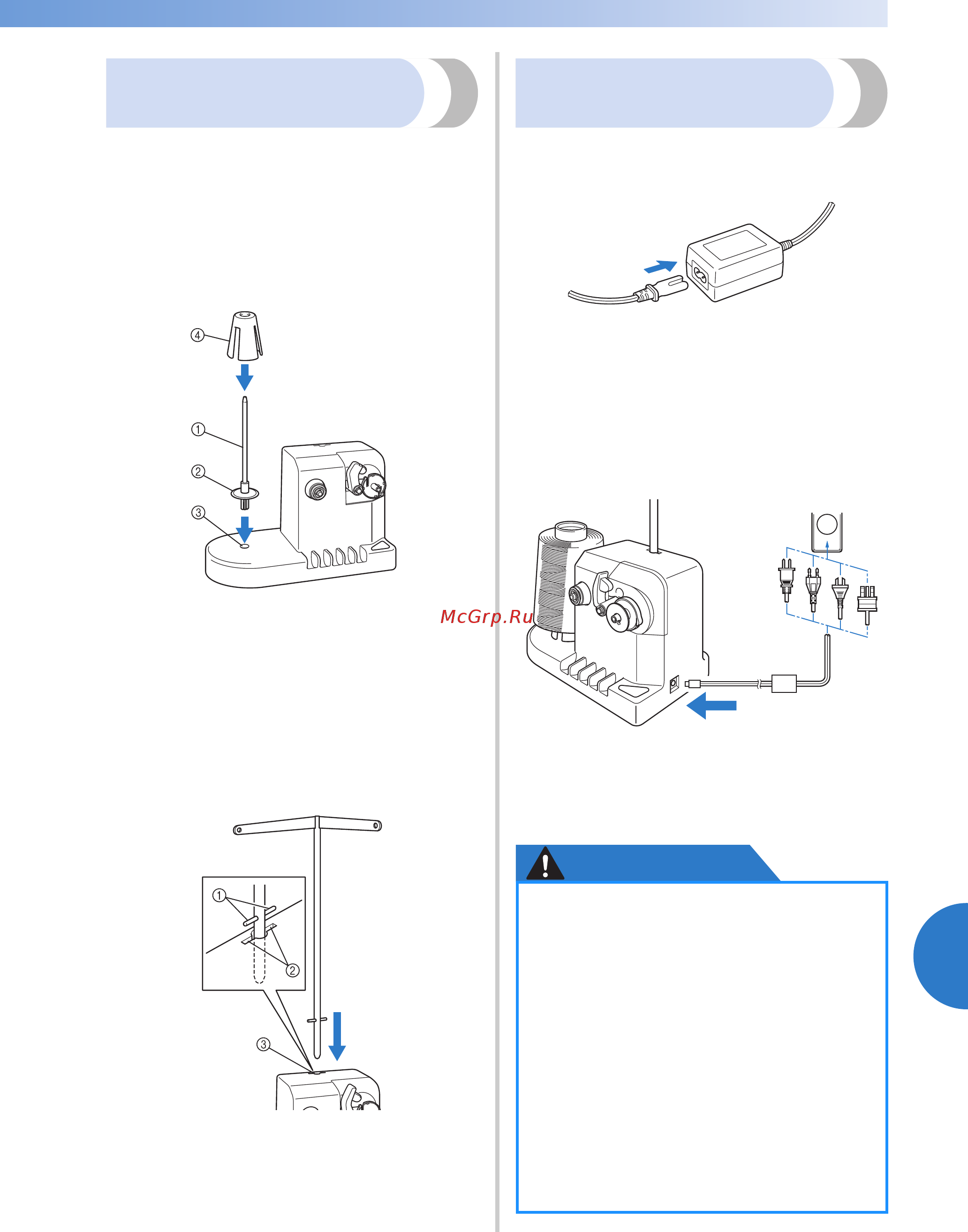 ④
①
②
③

McGrp.Ru

①
②
③