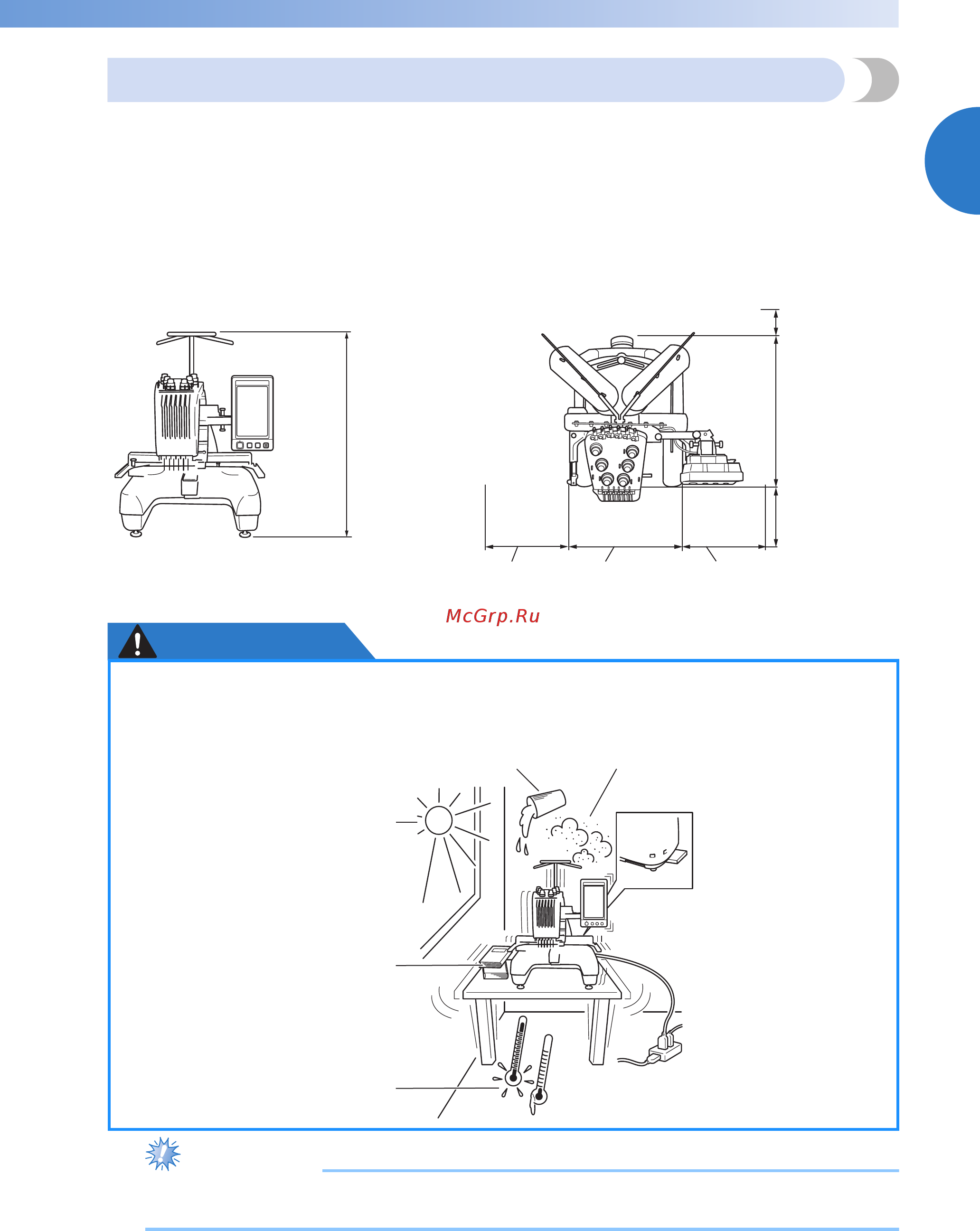 McGrp.Ru