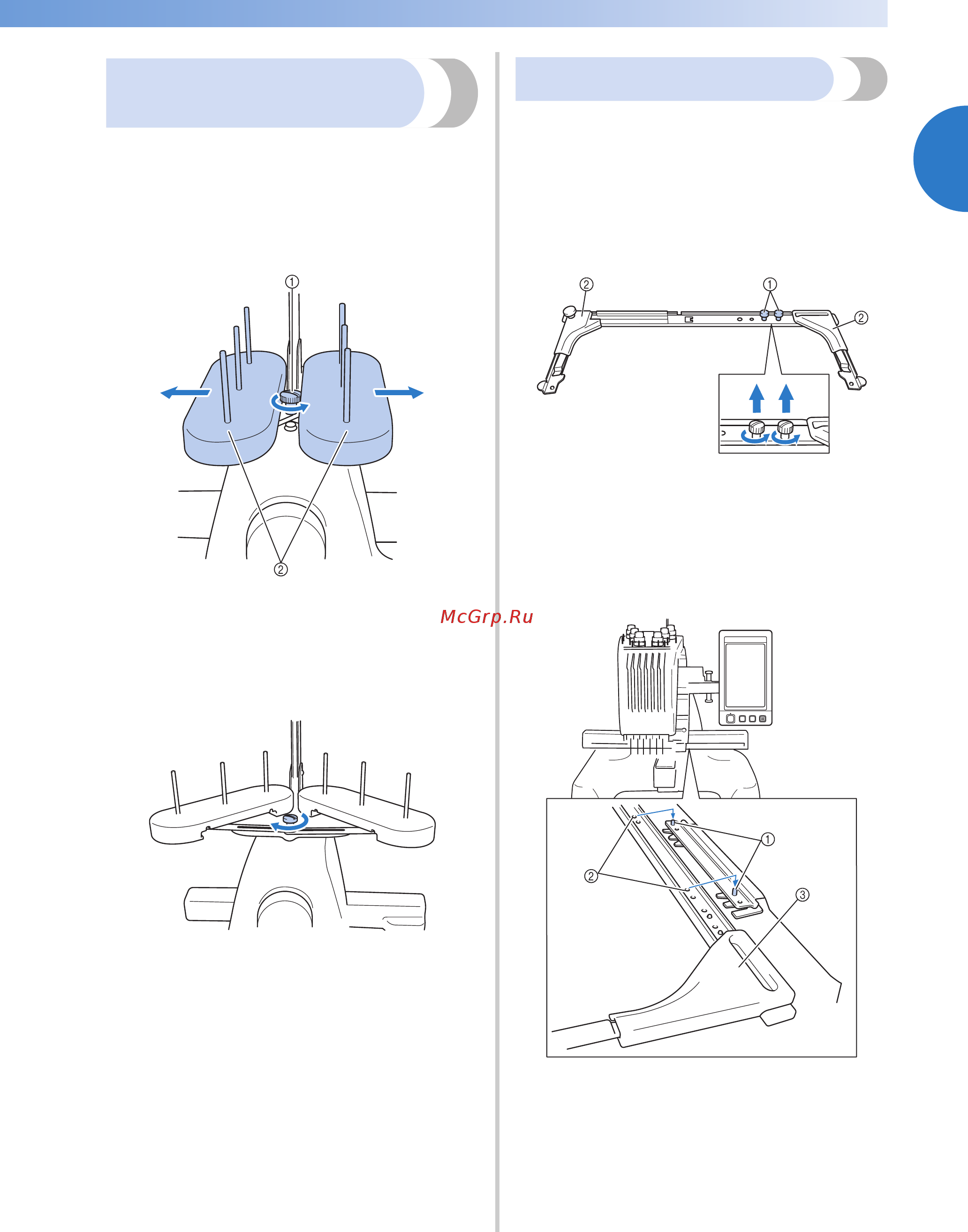 ①

②

②

①

②

McGrp.Ru

①

②

③