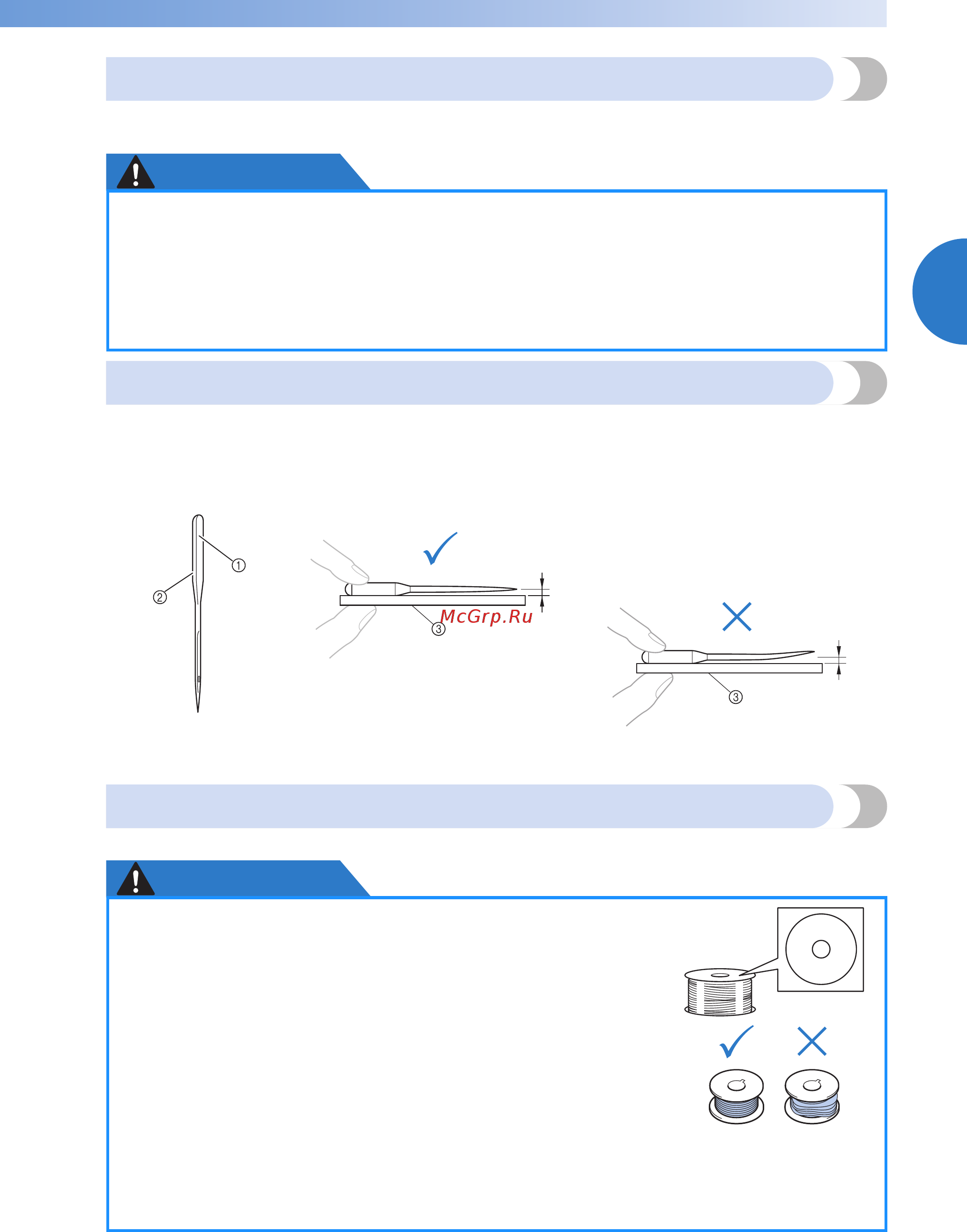 ①
②
③
McGrp.Ru
③