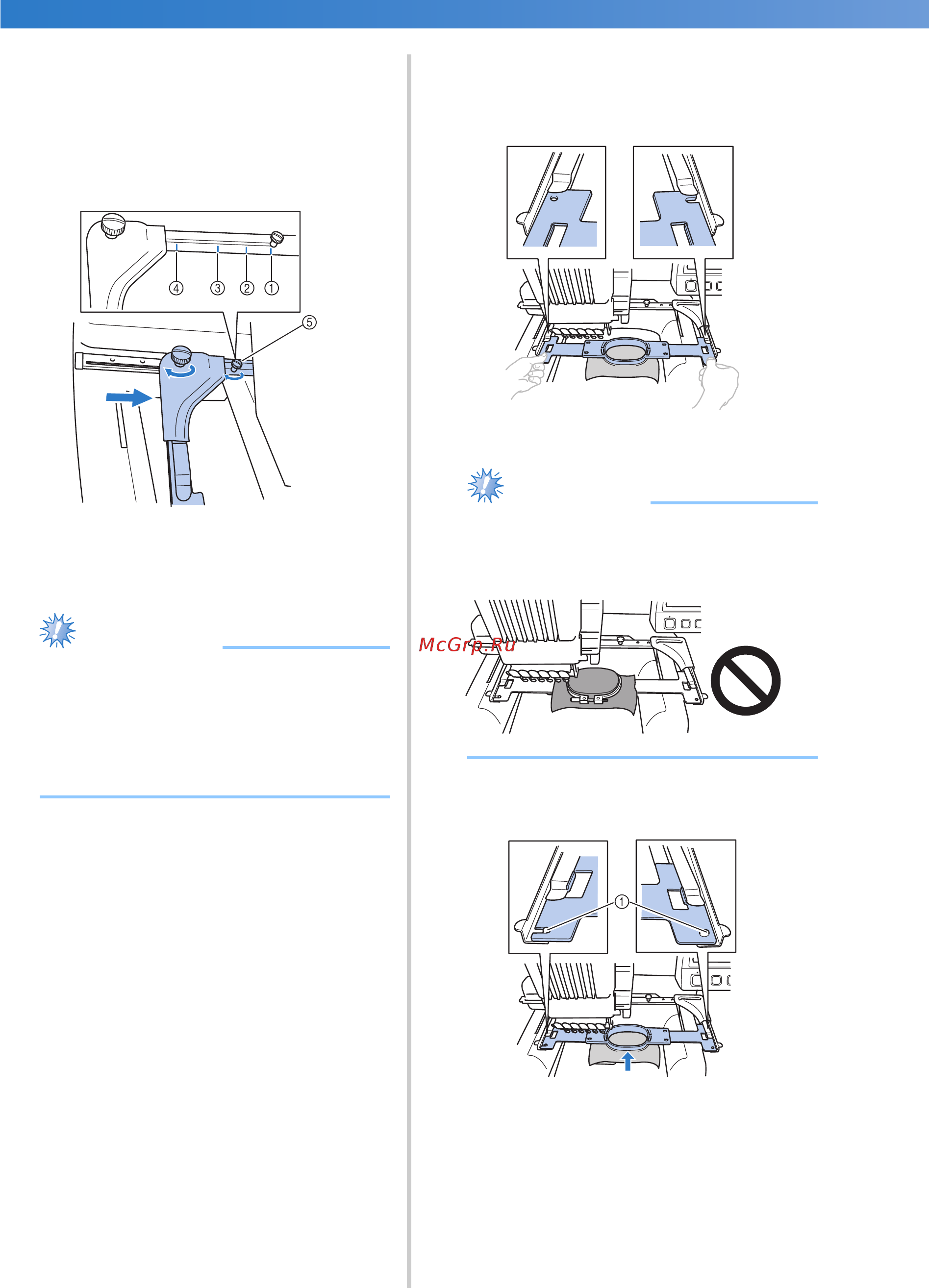 ④ ③ ② ①

⑤

McGrp.Ru

①