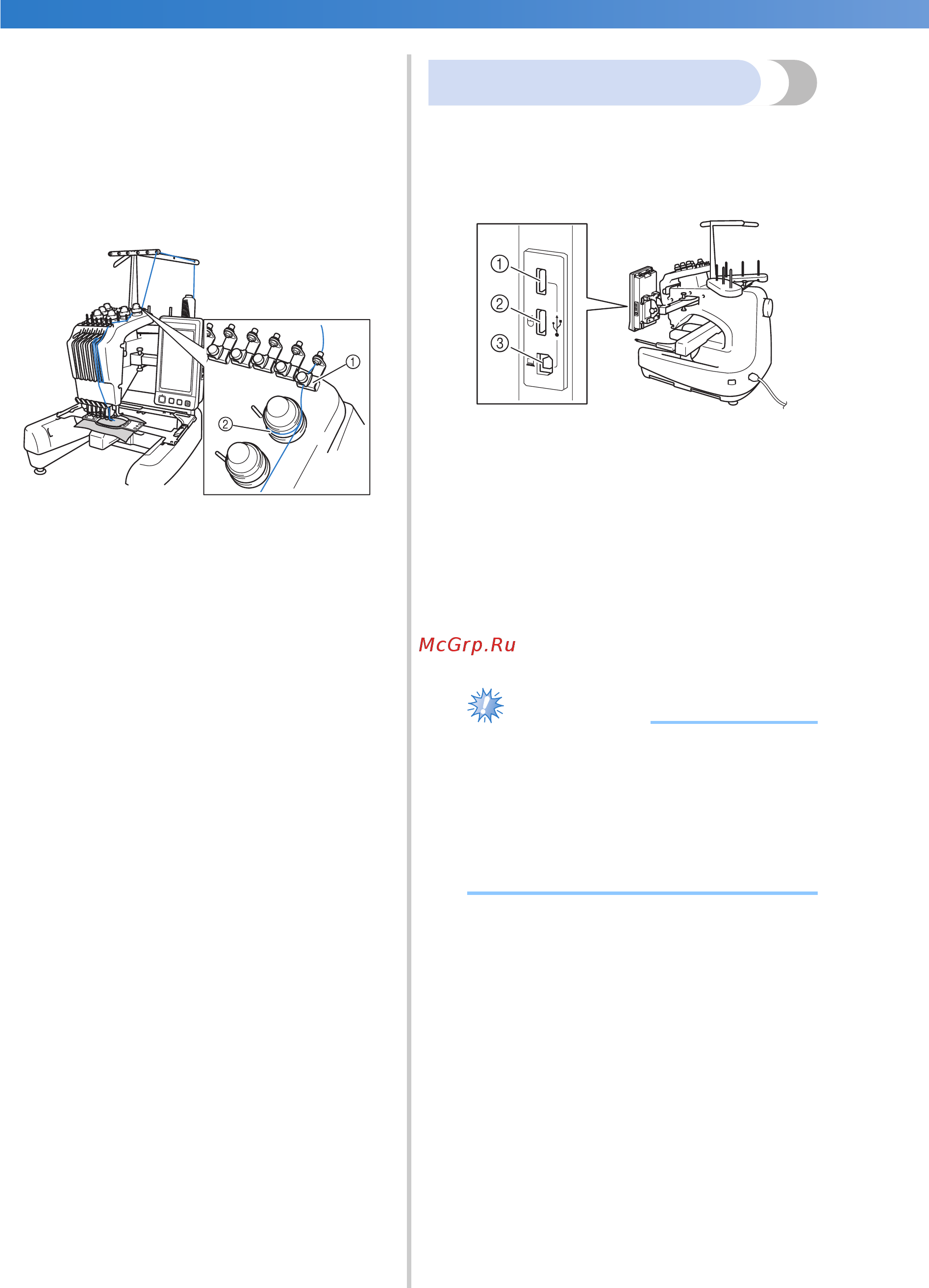 ①

②

①

②

③

McGrp.Ru