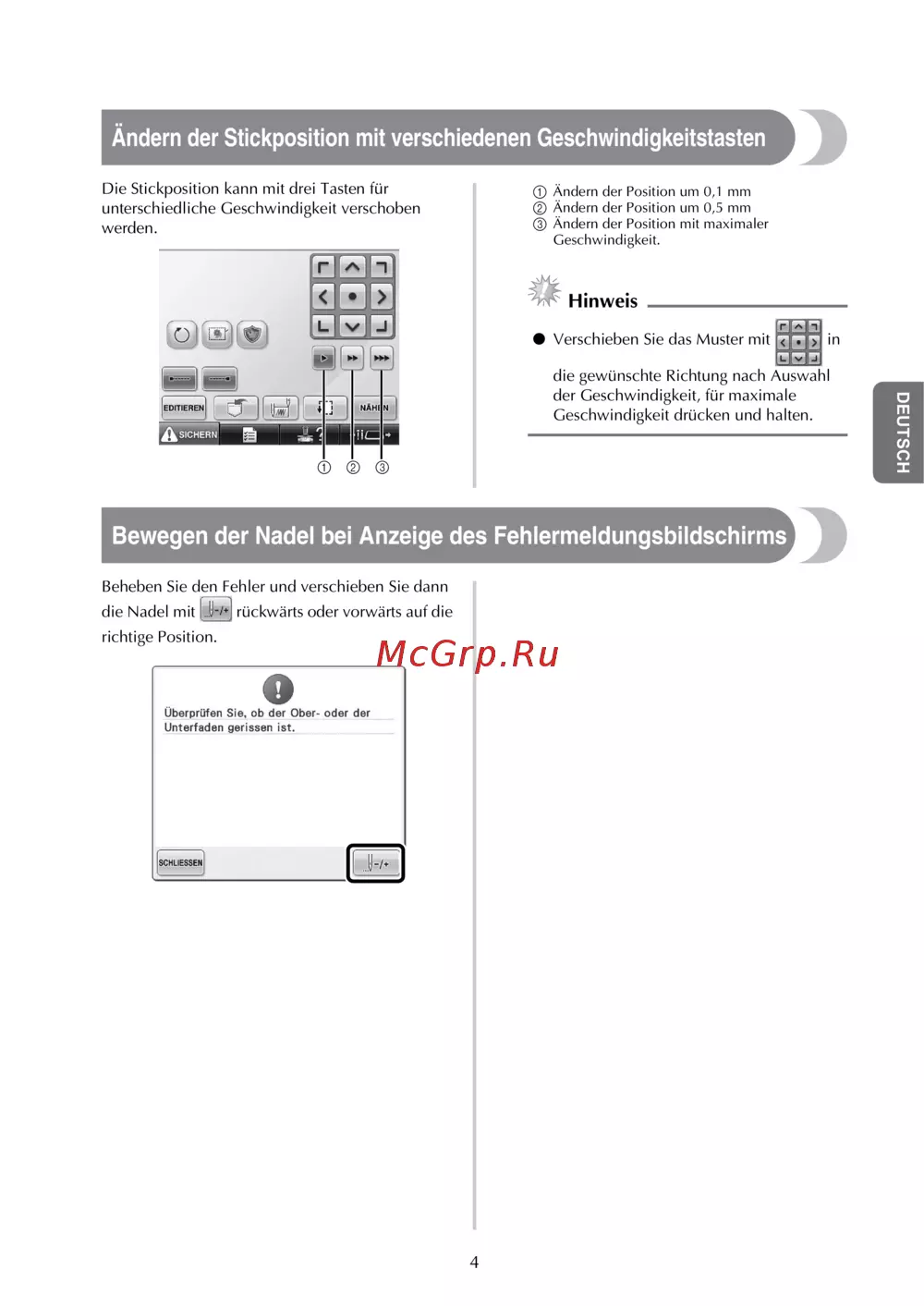 Ändern der Stickposition mit verschiedenen Geschwindigkeitstasten

Die Stickposition kann mit drei Tasten für unterschiedliche Geschwindigkeit verschoben werden.

EDITIEREN
NÄHEN
SICHERN

① ② ③

① Ändern der Position um 0,1 mm
② Ändern der Position um 0,5 mm
③ Ändern der Position mit maximaler Geschwindigkeit.

Hinweis

● Verschieben Sie das Muster mit in die gewünschte Richtung nach Auswahl der Geschwindigkeit, für maximale Geschwindigkeit drücken und halten.

DEUTSCH

Bewegen der Nadel bei Anzeige des Fehlermeldungsbildschirms

Beheben Sie den Fehler und verschieben Sie dann die Nadel mit -/+ rückwärts oder vorwärts auf die richtige Position.

McGrp.Ru

Überprüfen Sie, ob der Ober- oder der Unterfaden gerissen ist.

SCHLIESSEN
-/+

4