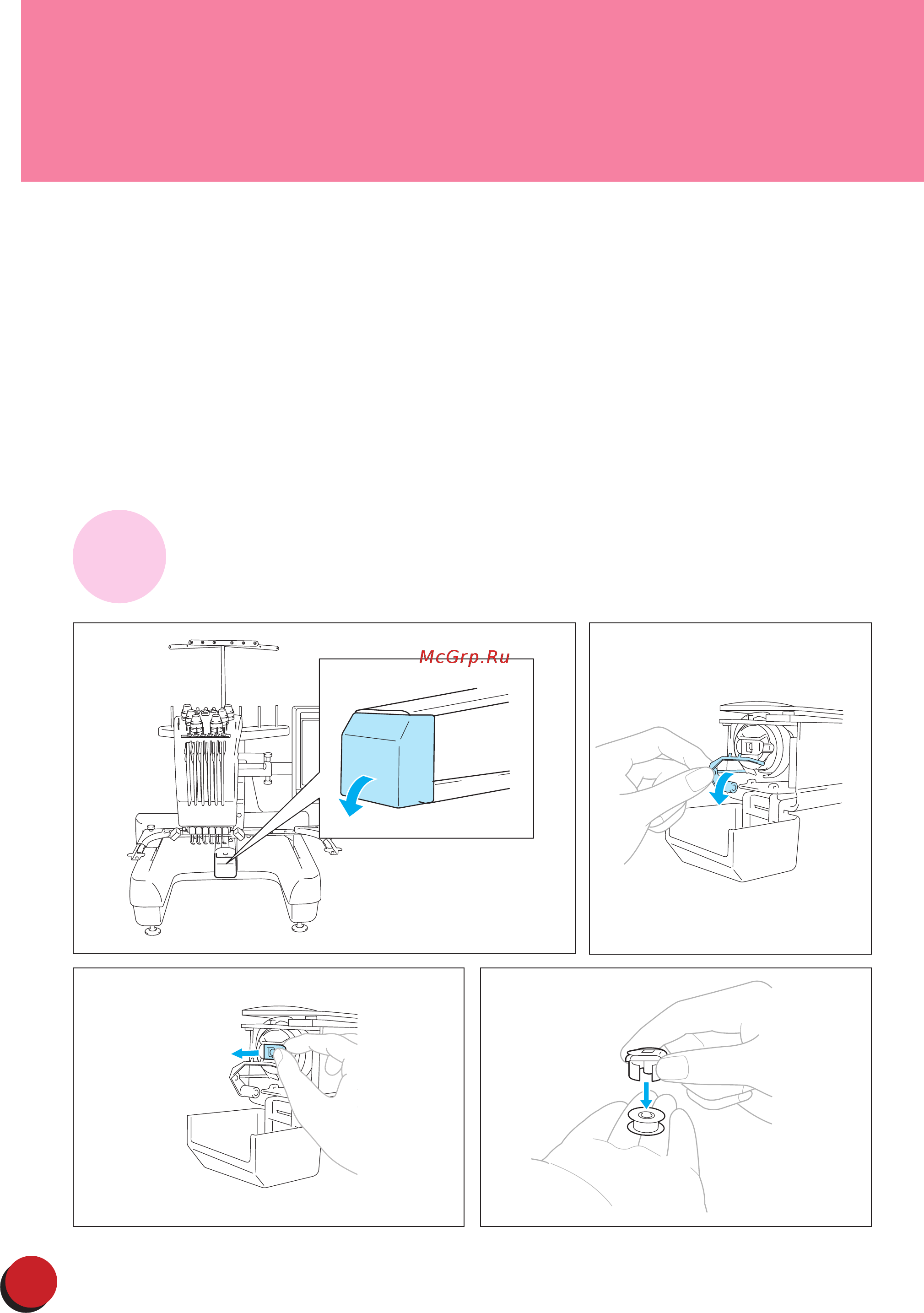 McGrp.Ru