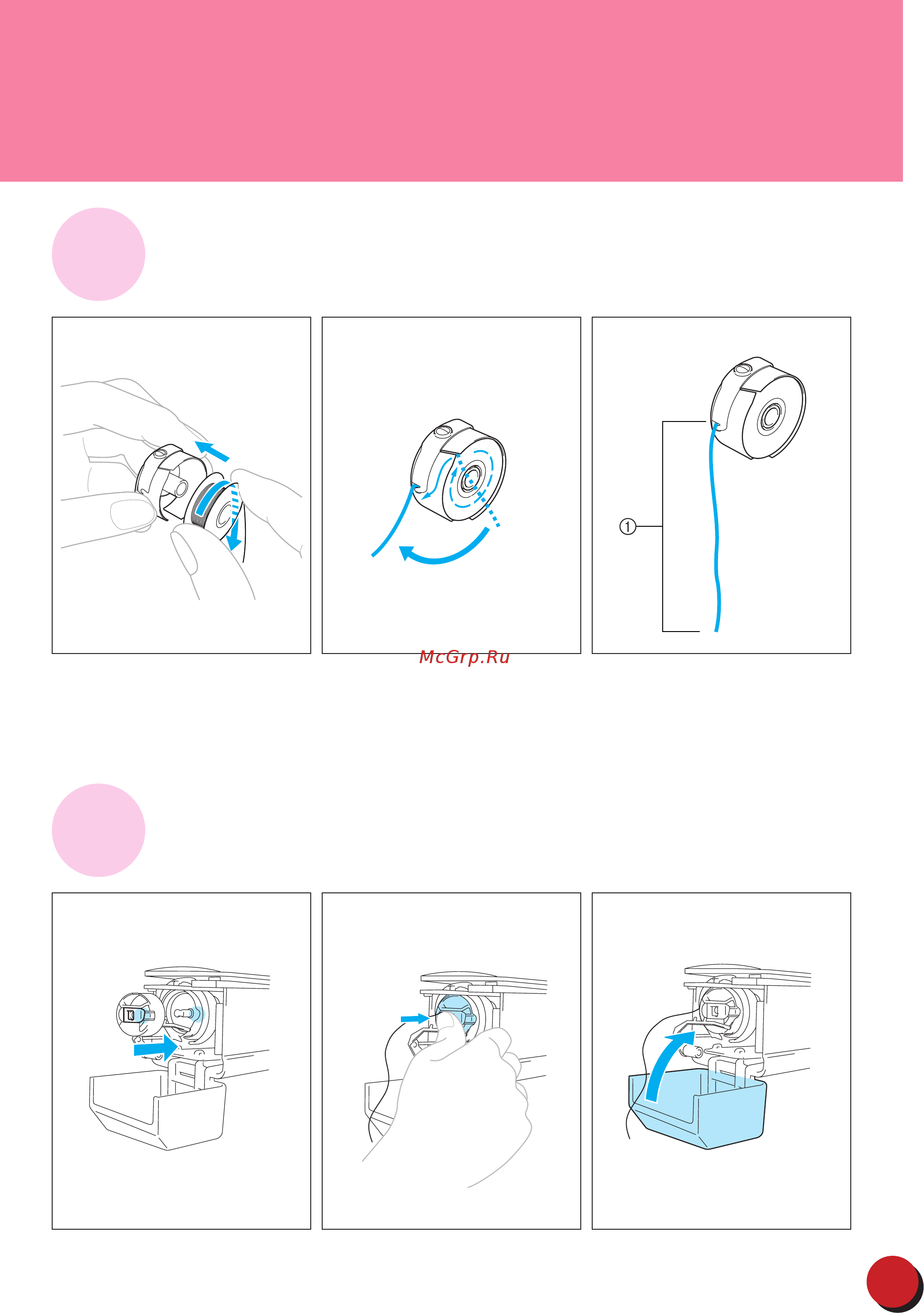 ①

McGrp.Ru