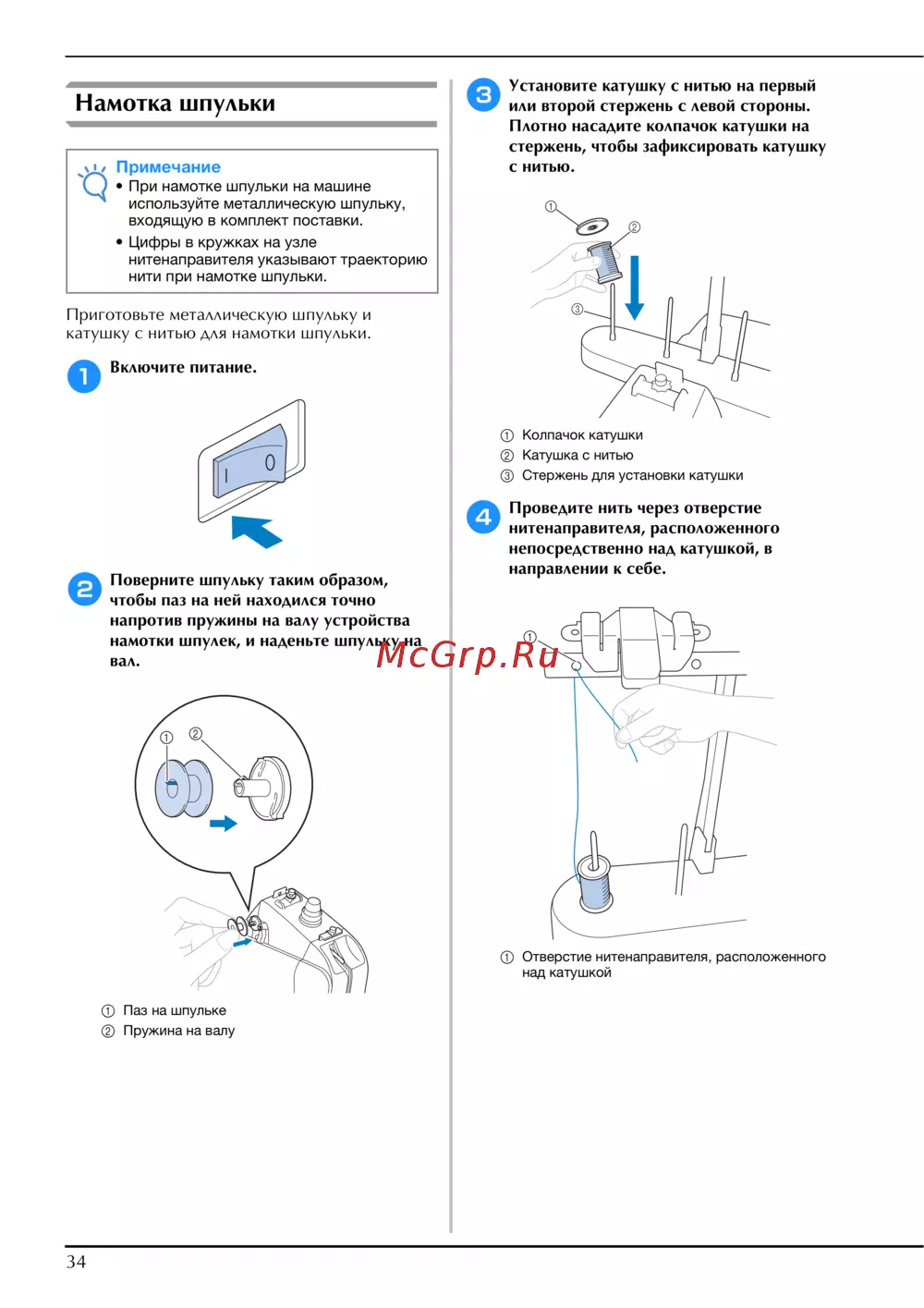 Намотка шпульки

Примечание
• При намотке шпульки на машине используйте металлическую шпульку, входящую в комплект поставки.
• Цифры в кружках на узле нитенаправителя указывают траекторию нити при намотке шпульки.

Приготовьте металлическую шпульку и катушку с нитью для намотки шпульки.

1 Включите питание.

I O

2 Поверните шпульку таким образом, чтобы паз на ней находился точно напротив пружины на валу устройства намотки шпулек, и наденьте шпульку на вал.

① ②

① Паз на шпульке
② Пружина на валу

3 Установите катушку с нитью на первый или второй стержень с левой стороны. Плотно насадите колпачок катушки на стержень, чтобы зафиксировать катушку с нитью.

① ② ③

① Колпачок катушки
② Катушка с нитью
③ Стержень для установки катушки

4 Проведите нить через отверстие нитенаправителя, расположенного непосредственно над катушкой, в направлении к себе.

①

① Отверстие нитенаправителя, расположенного над катушкой

McGrp.Ru

34