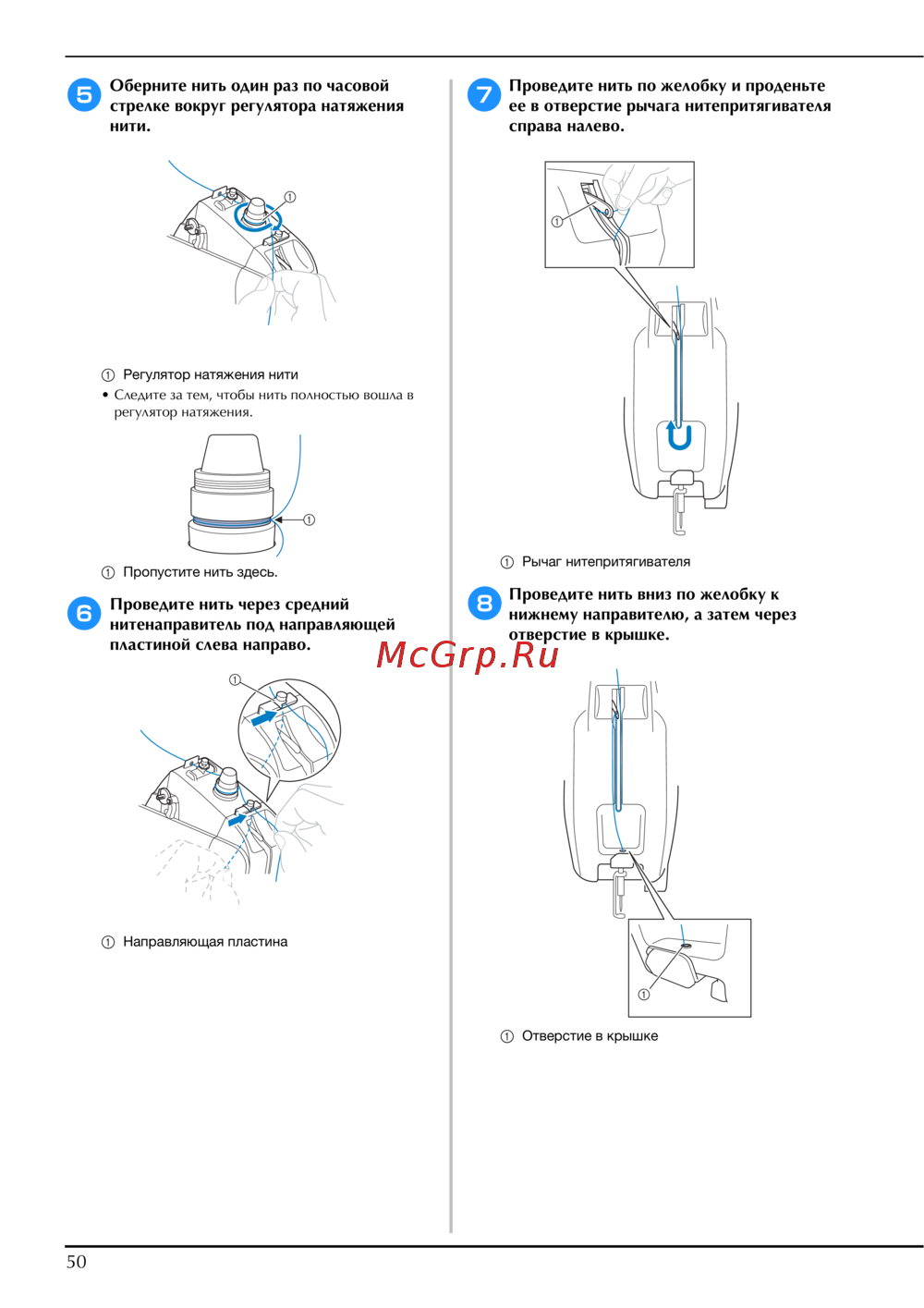 5 Оберните нить один раз по часовой стрелке вокруг регулятора натяжения нити.

①

① Регулятор натяжения нити

• Следите за тем, чтобы нить полностью вошла в регулятор натяжения.

①

① Пропустите нить здесь.

6 Проведите нить через средний нитенаправитель под направляющей пластиной слева направо.

①

① Направляющая пластина

7 Проведите нить по желобку и проденьте ее в отверстие рычага нитепритягивателя справа налево.

①

① Рычаг нитепритягивателя

8 Проведите нить вниз по желобку к нижнему направителю, а затем через отверстие в крышке.

McGrp.Ru

①

① Отверстие в крышке

50